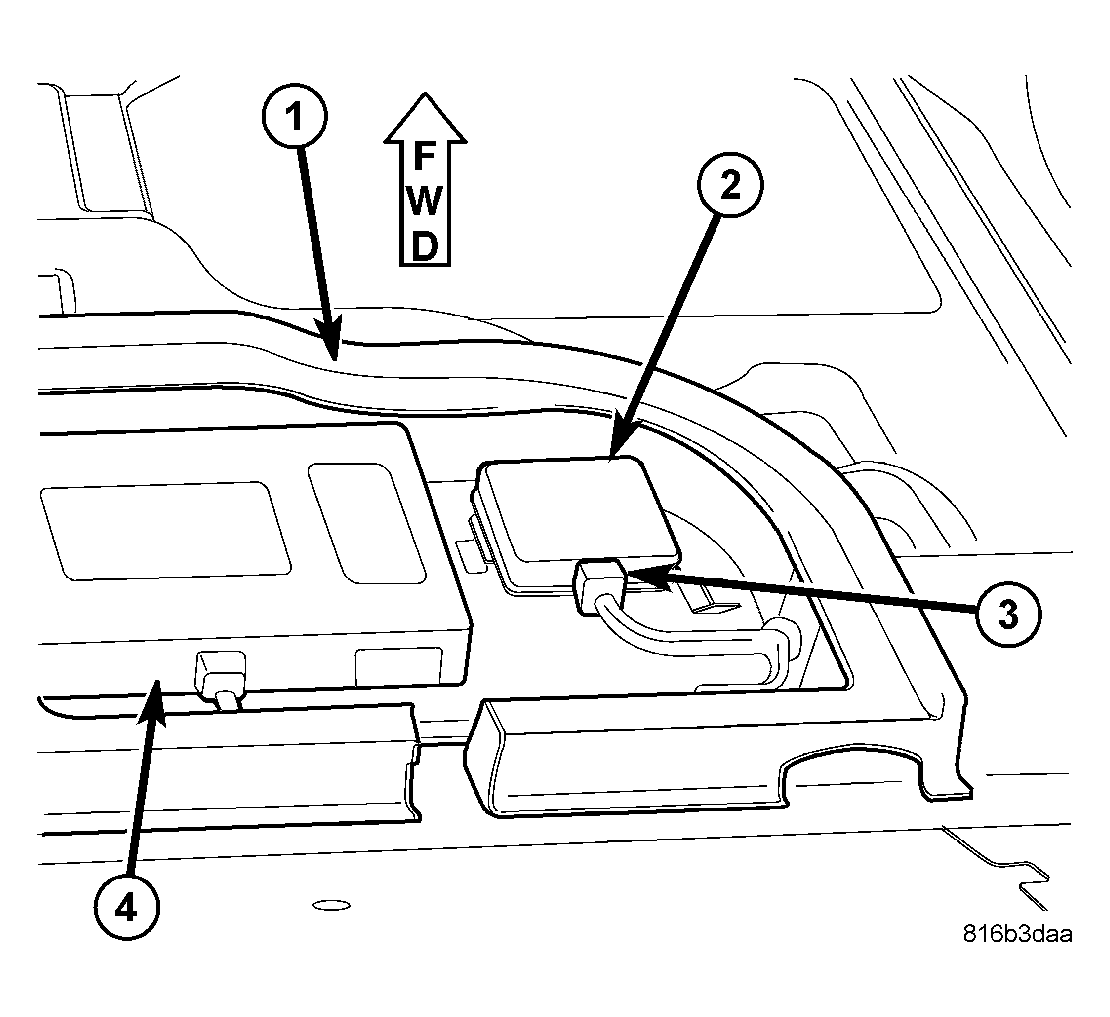 1
F
W
D
2
3
4
816b3daa