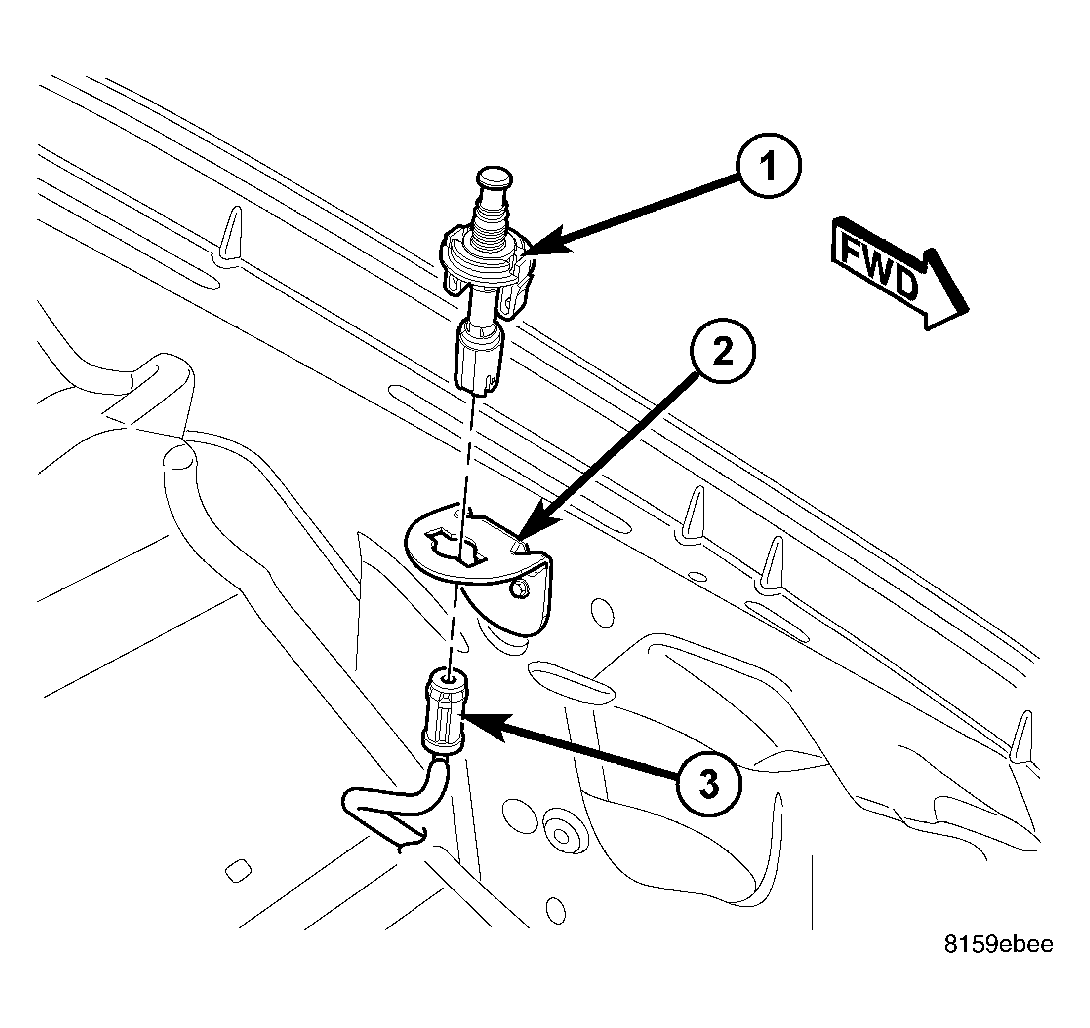 1

FWD

2

3

8159ebee