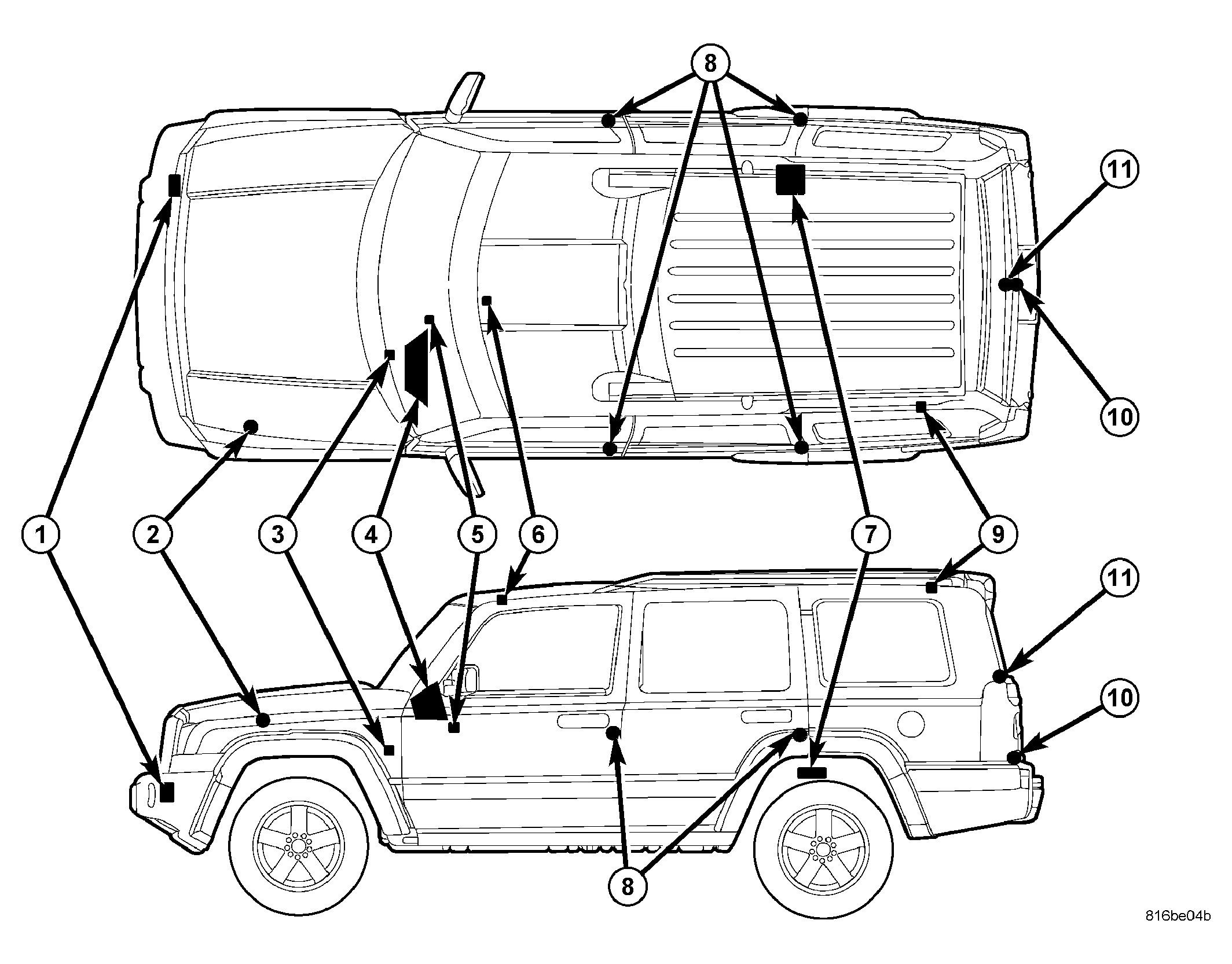 8
11
10
1
2
3
4
5
6
7
9
11
10
8
816be04b