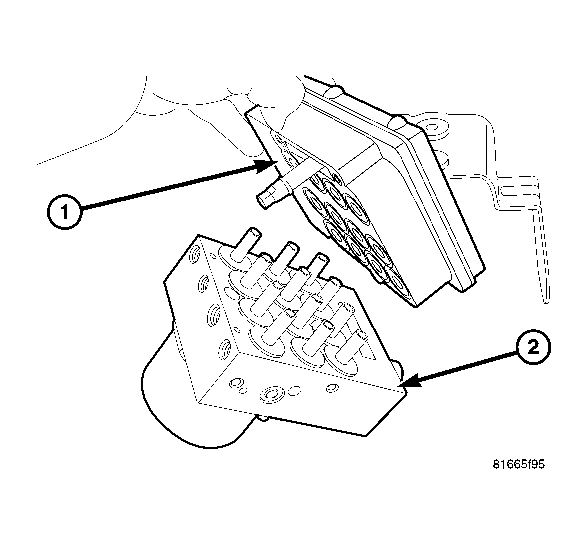 1

2

81665f95