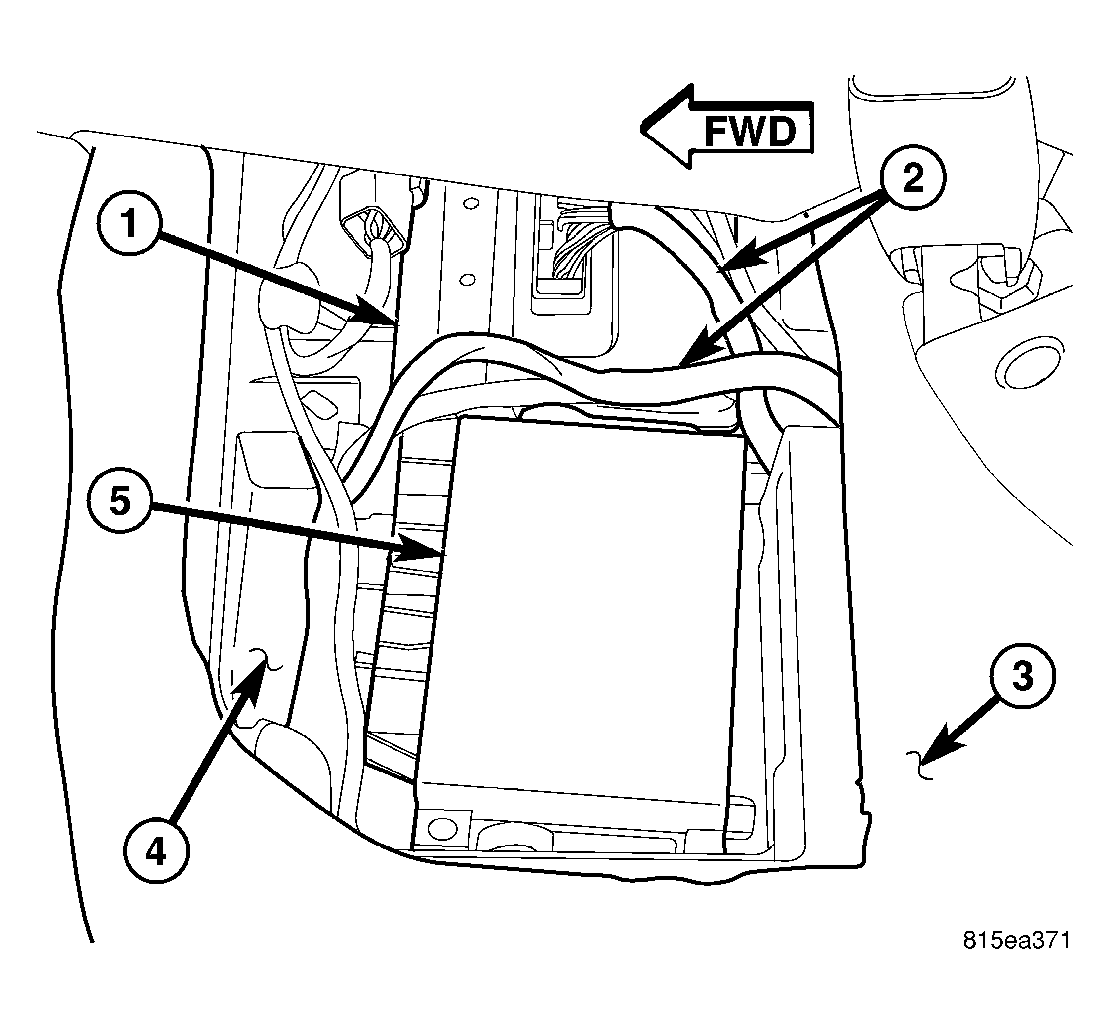 FWD

1

2

5

3

4

815ea371