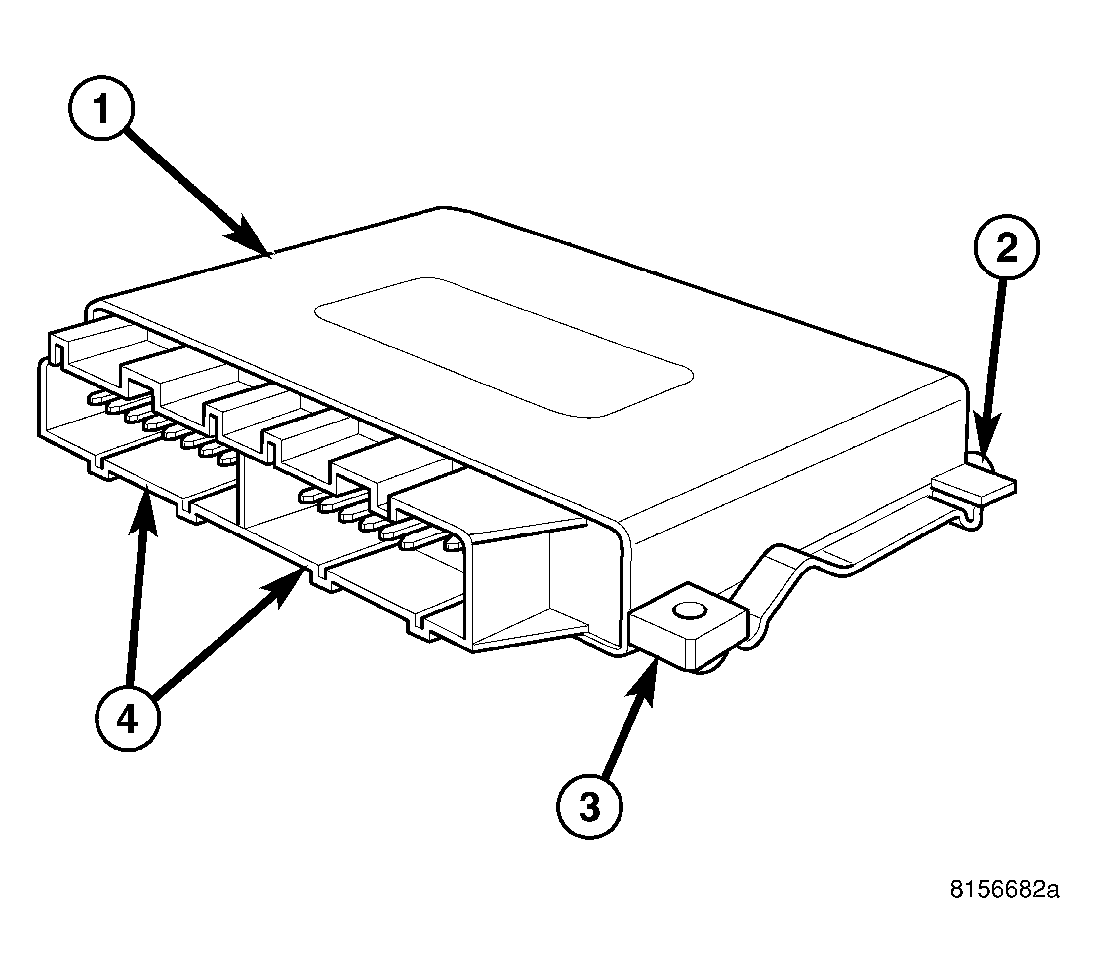 1
2
4
3
8156682a