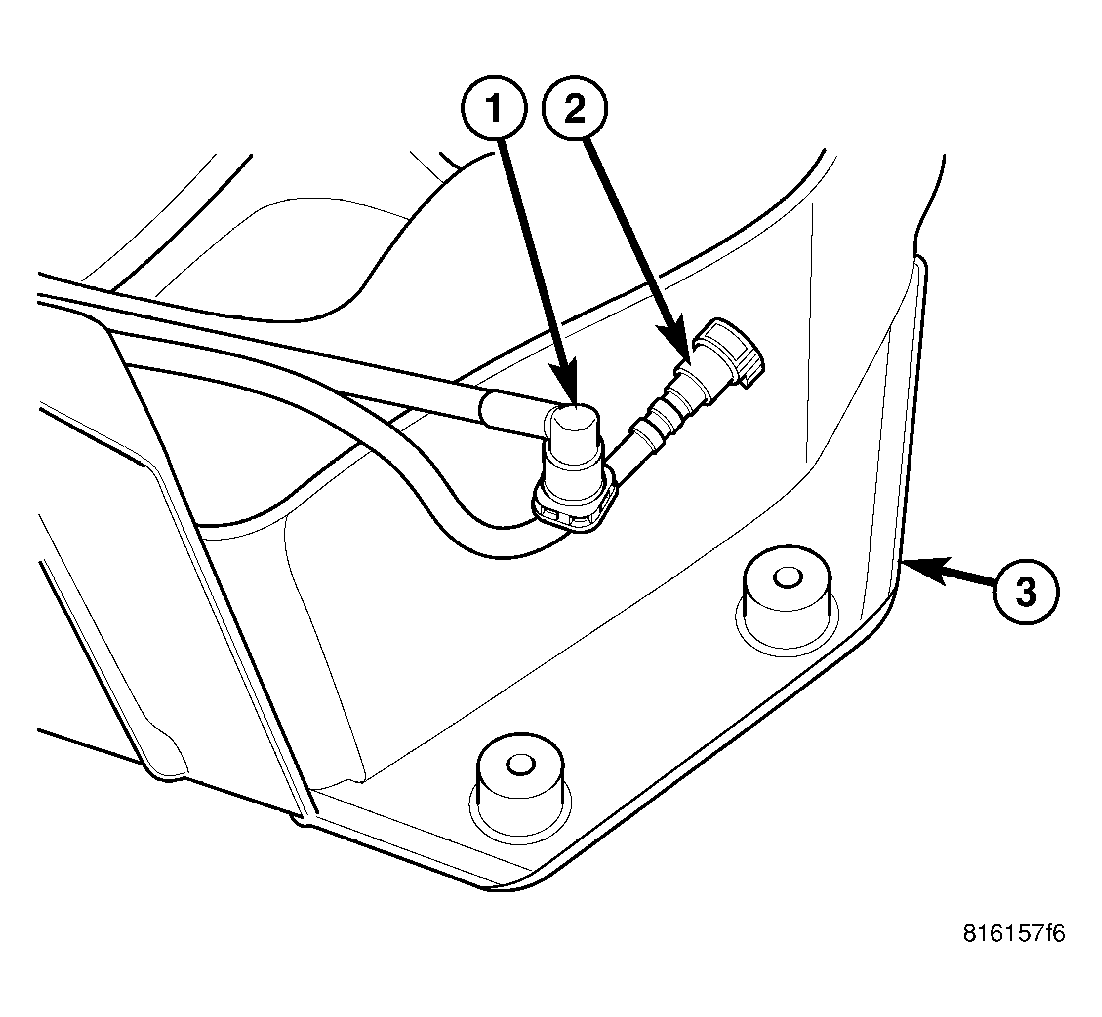 1
2
3
816157f6