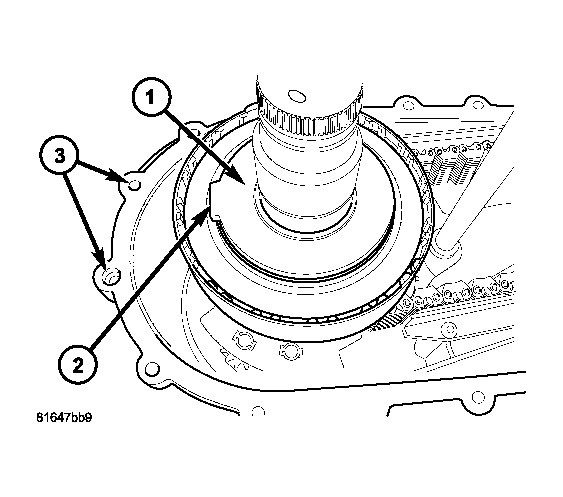 1
3
2
81647bb9