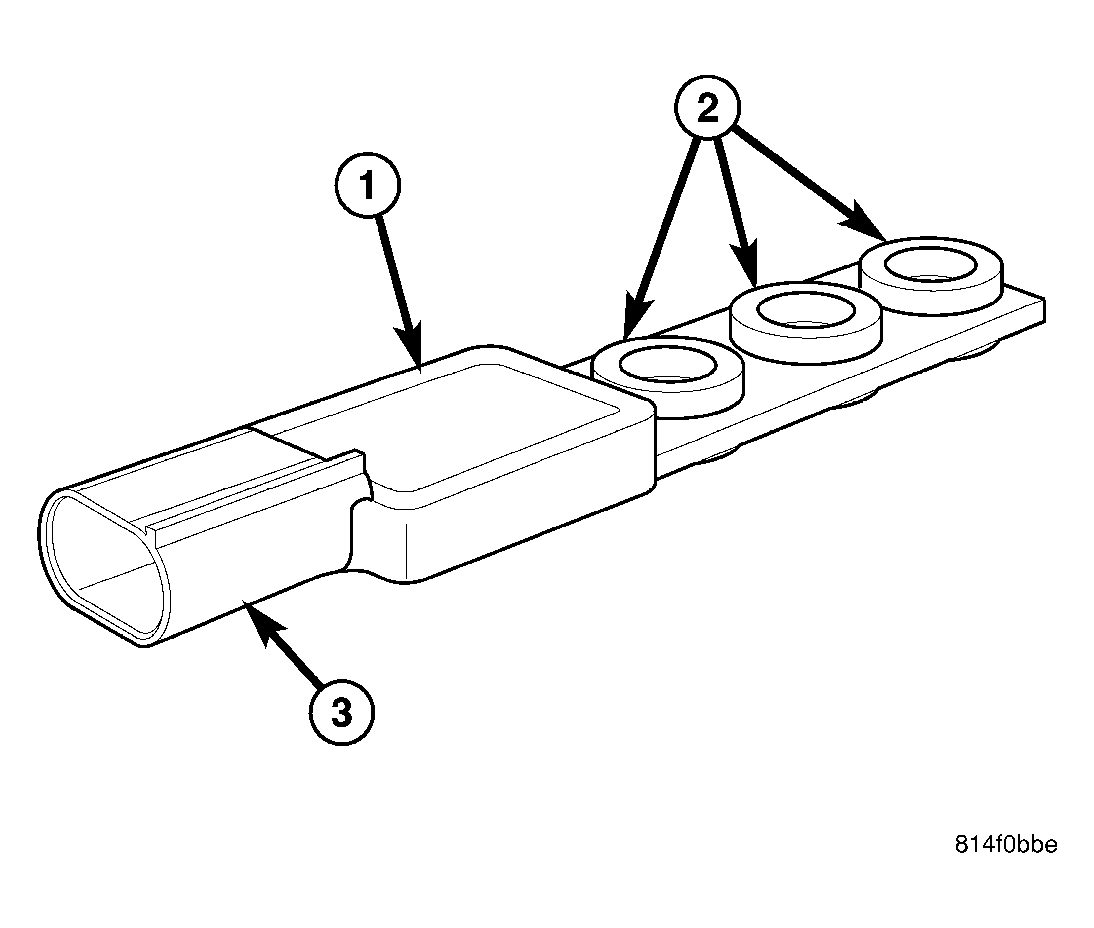 1
2
3
814f0bbe