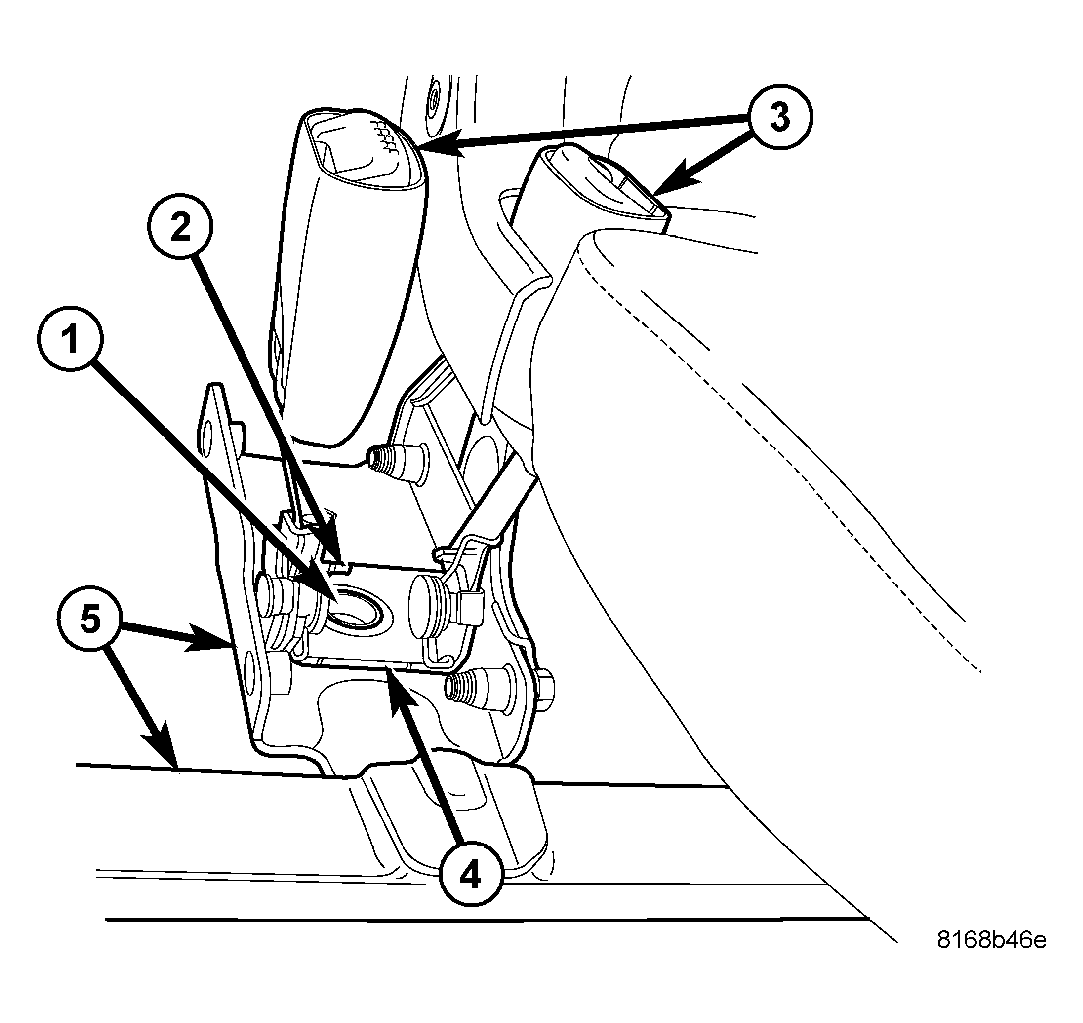 3
2
1
5
4
8168b46e