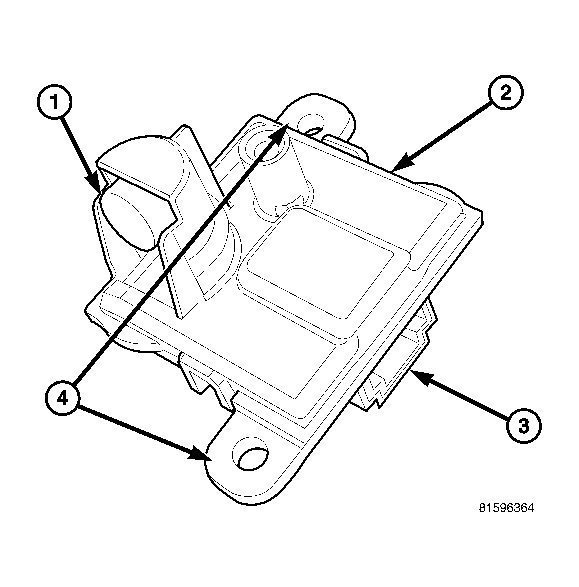 1
2
4
3
81596364