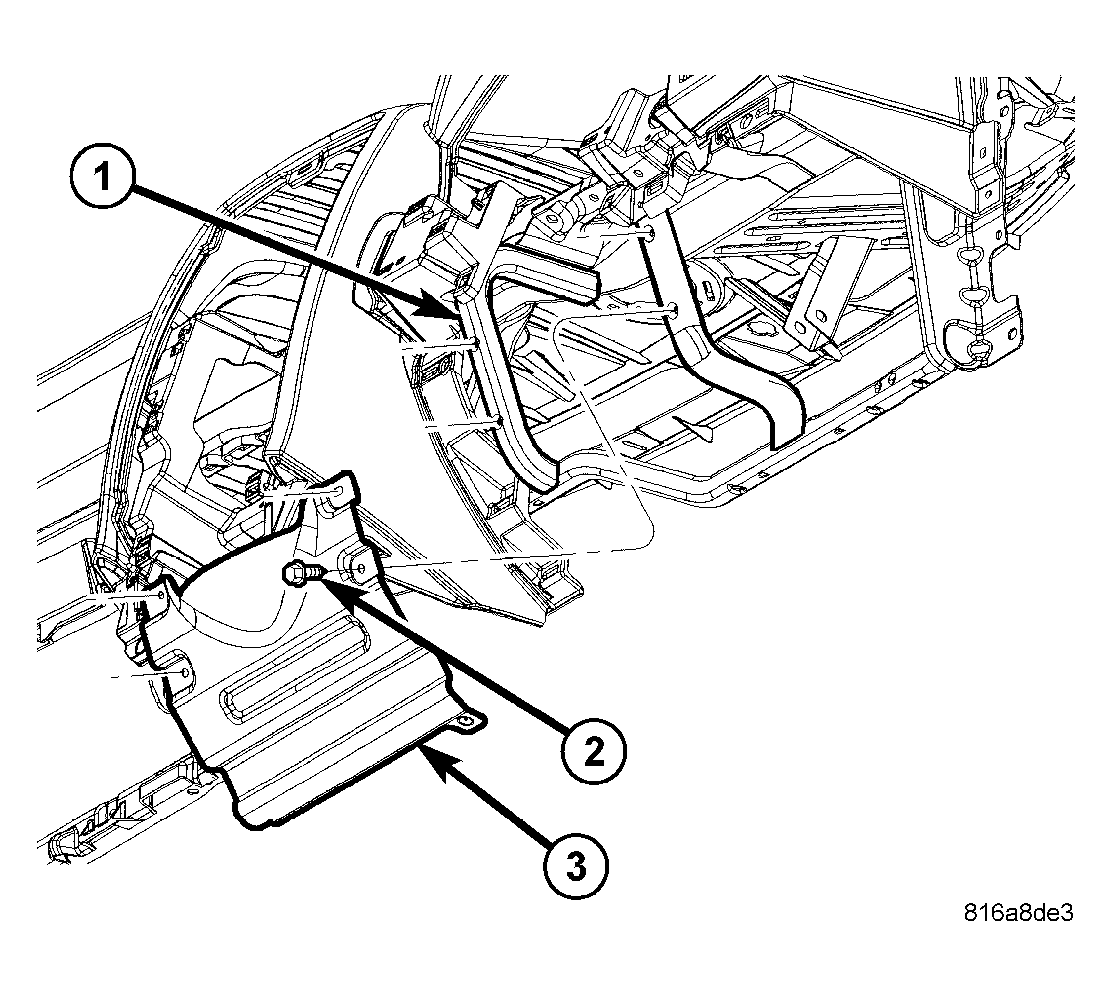 1
2
3
816a8de3