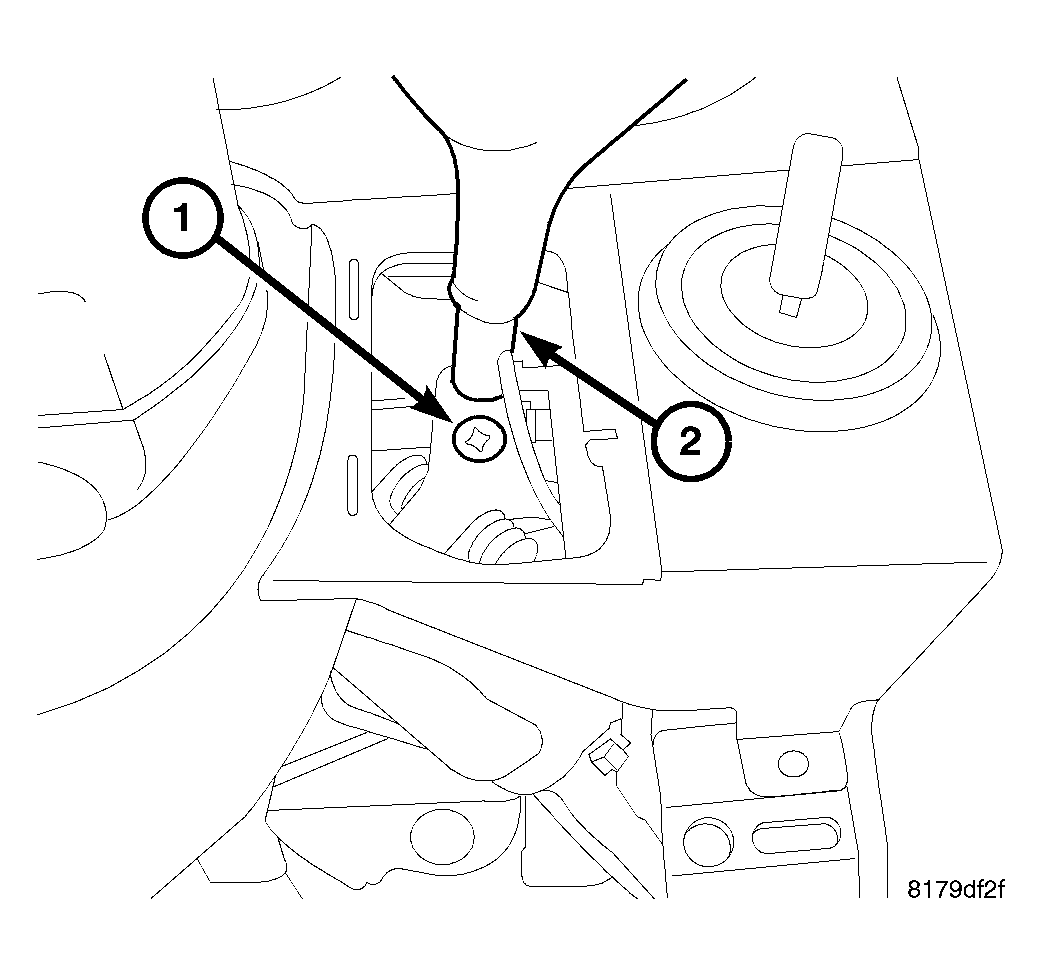 1
2
8179df2f