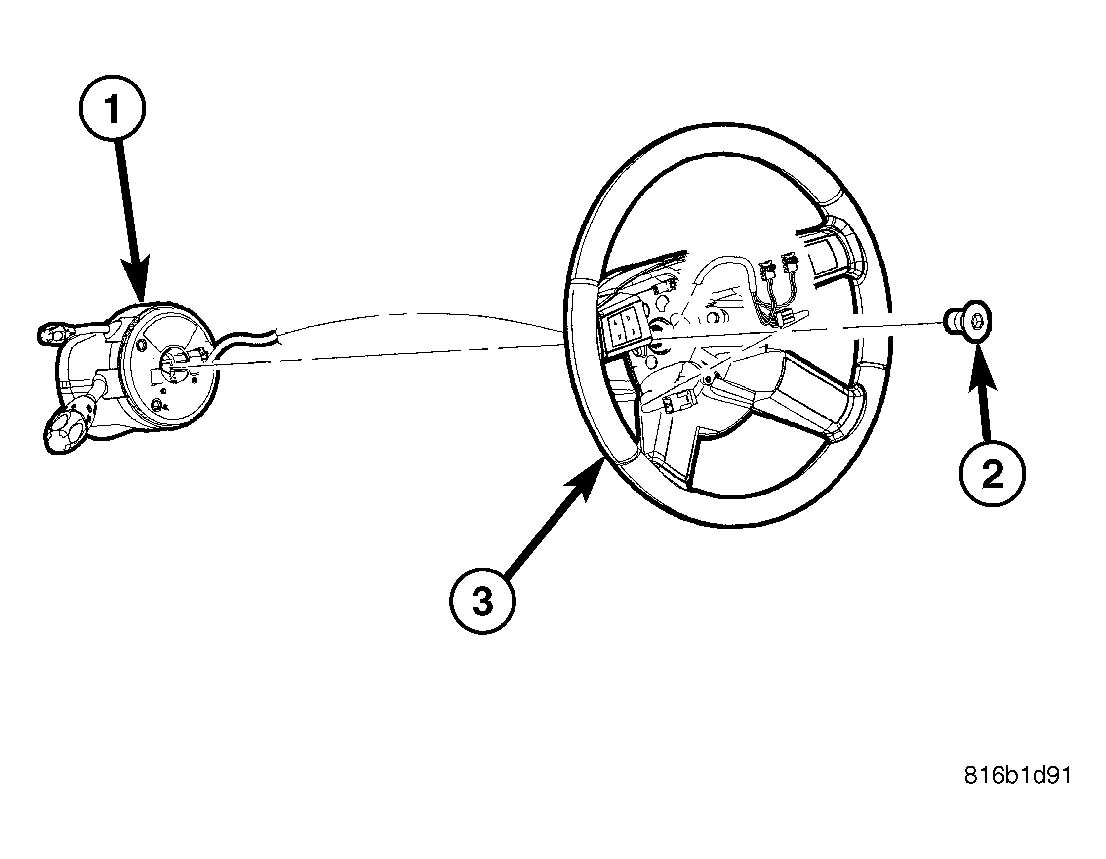 1
2
3
816b1d91