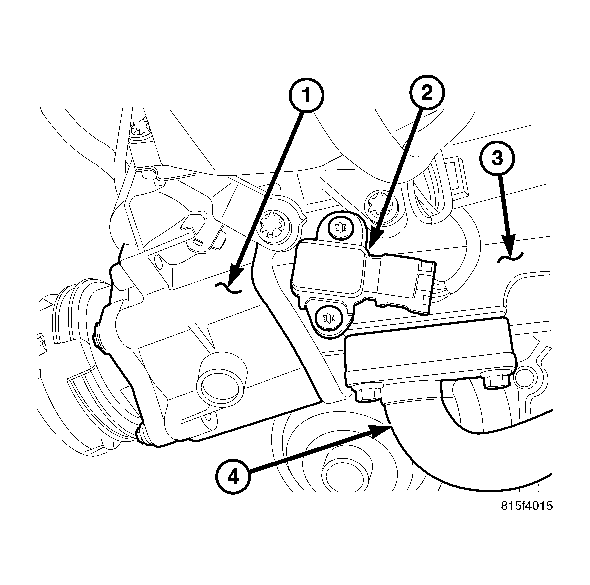 1
2
3
4
815f4015