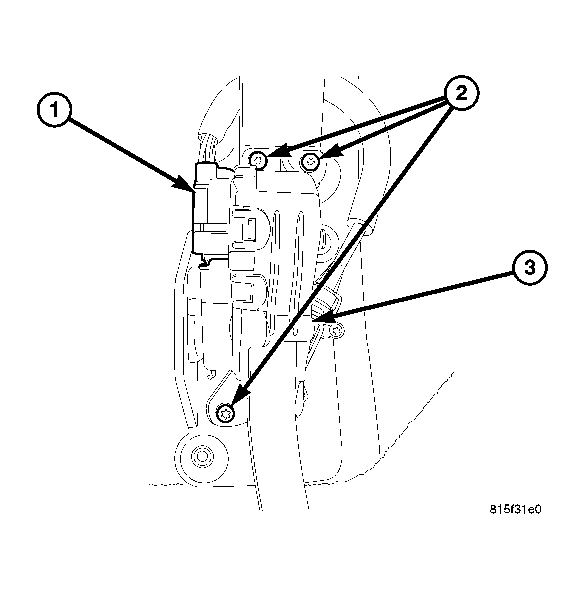 1
2
3
815f31e0