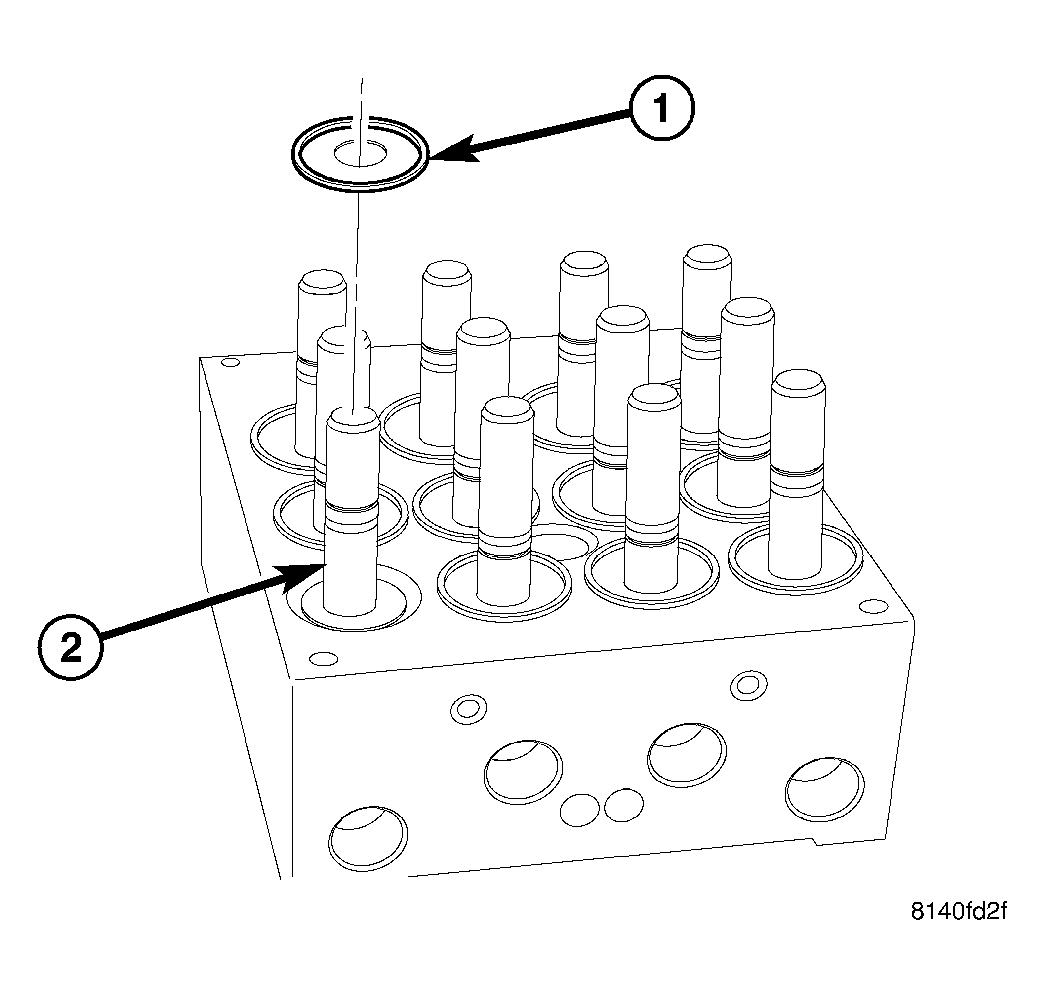 1

2

8140fd2f