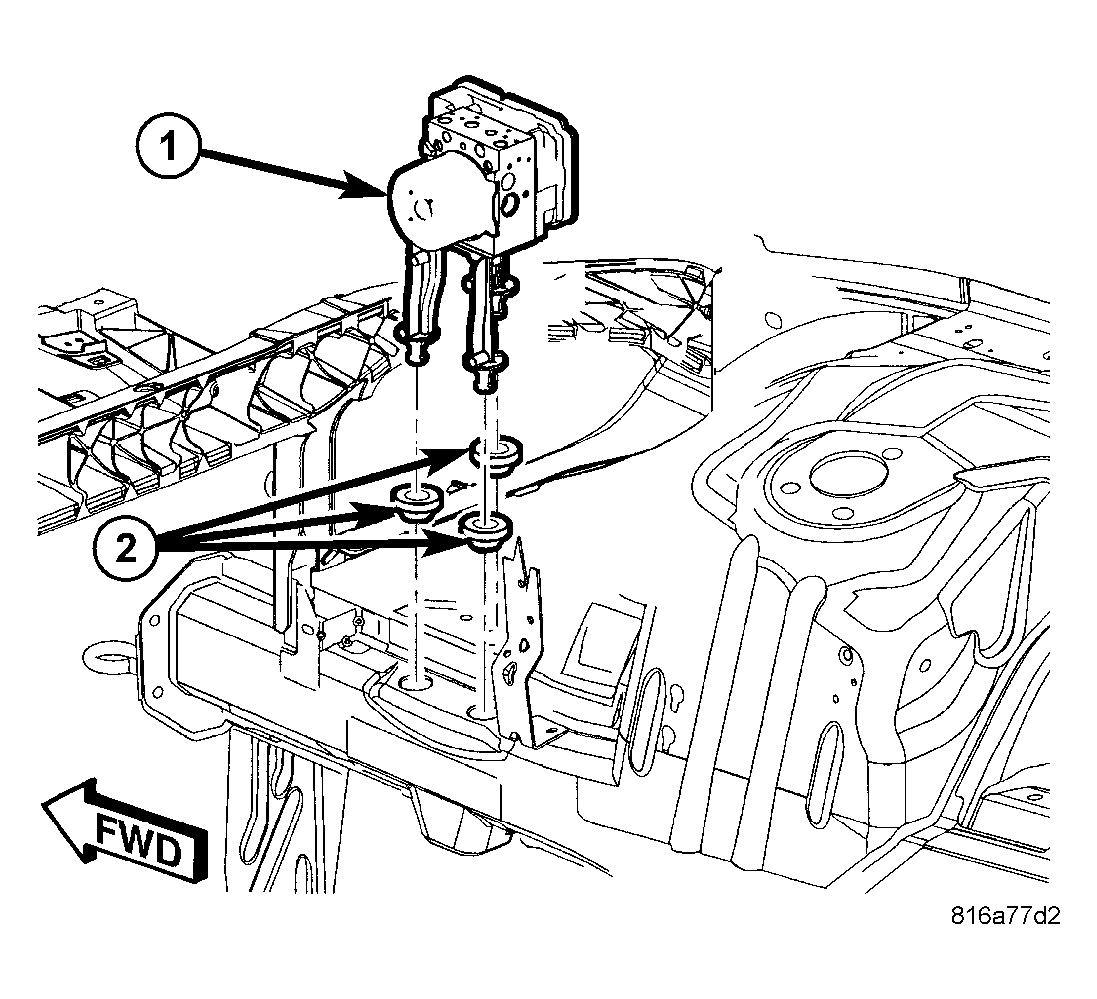 1

2

FWD

816a77d2