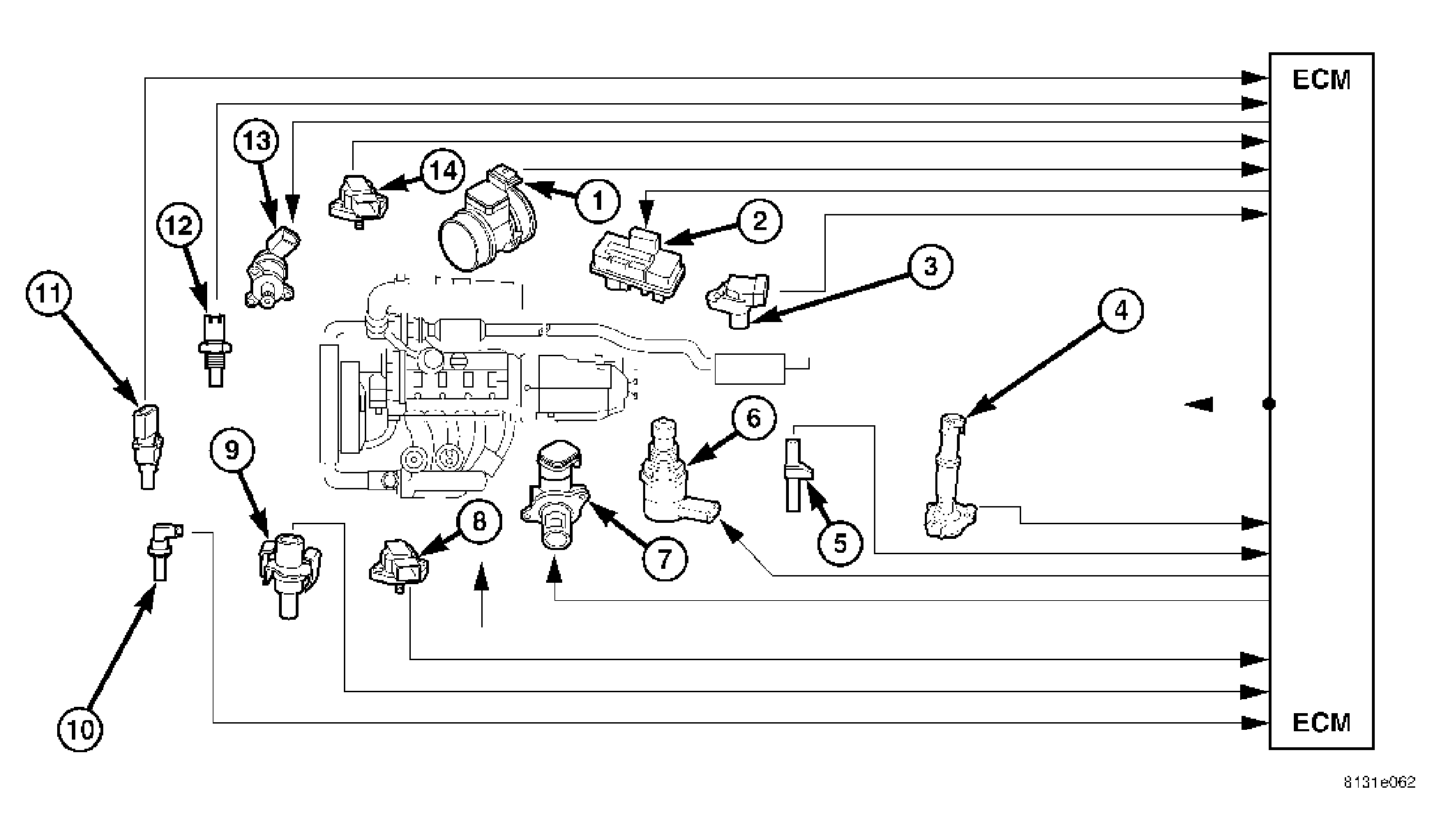 ECM

13

14

1

2

12

3

11

4

6

9

5

8

7

10

ECM

8131e062