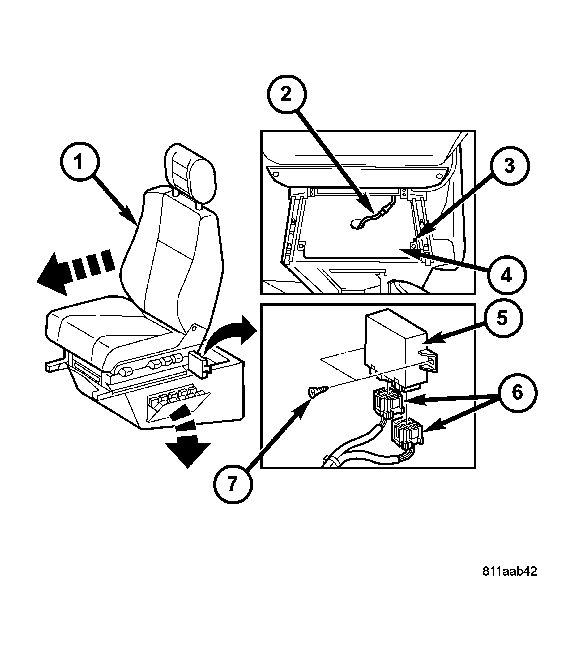 1
2
3
4
5
6
7
811aab42