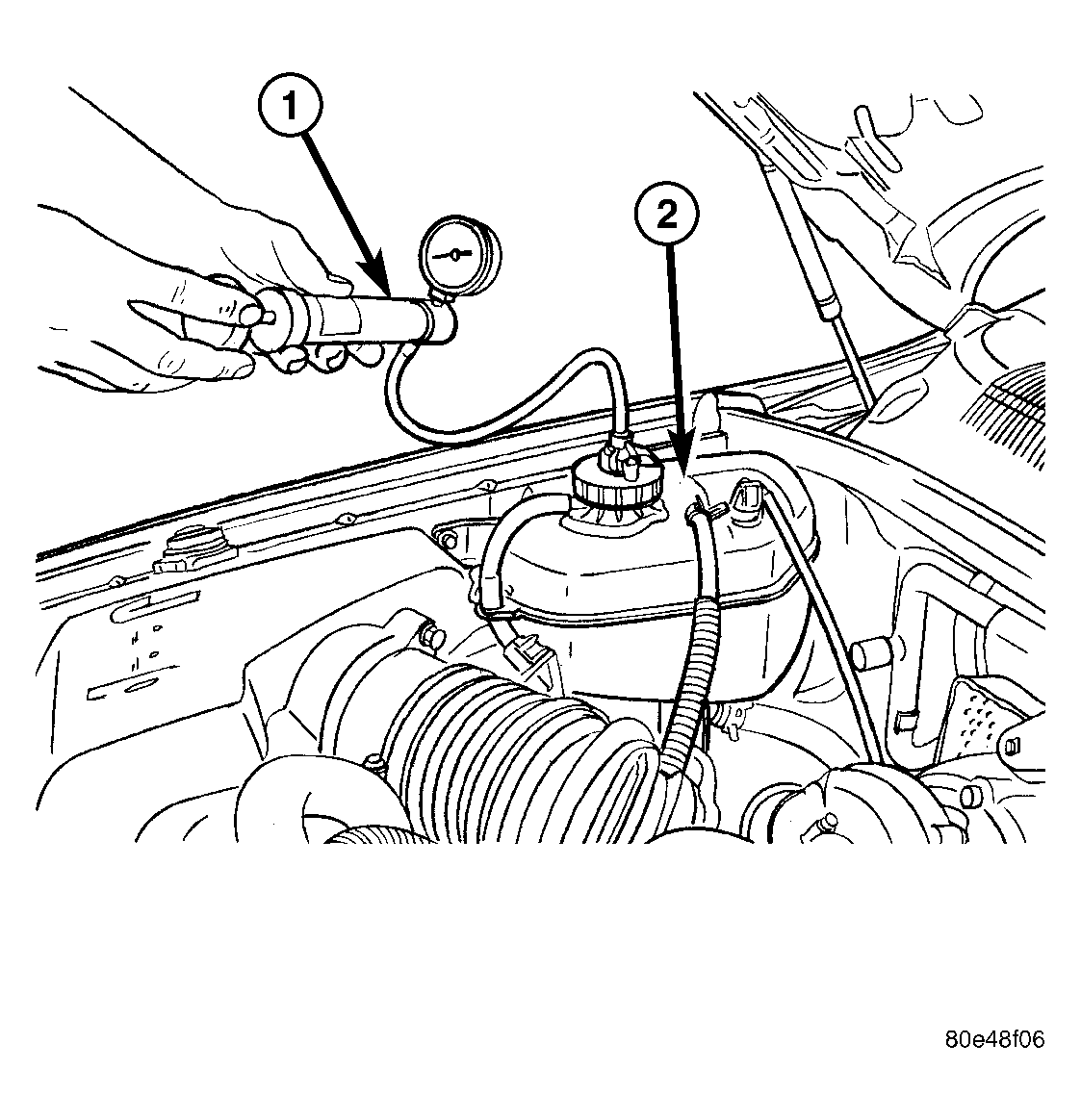 1
2
80e48f06