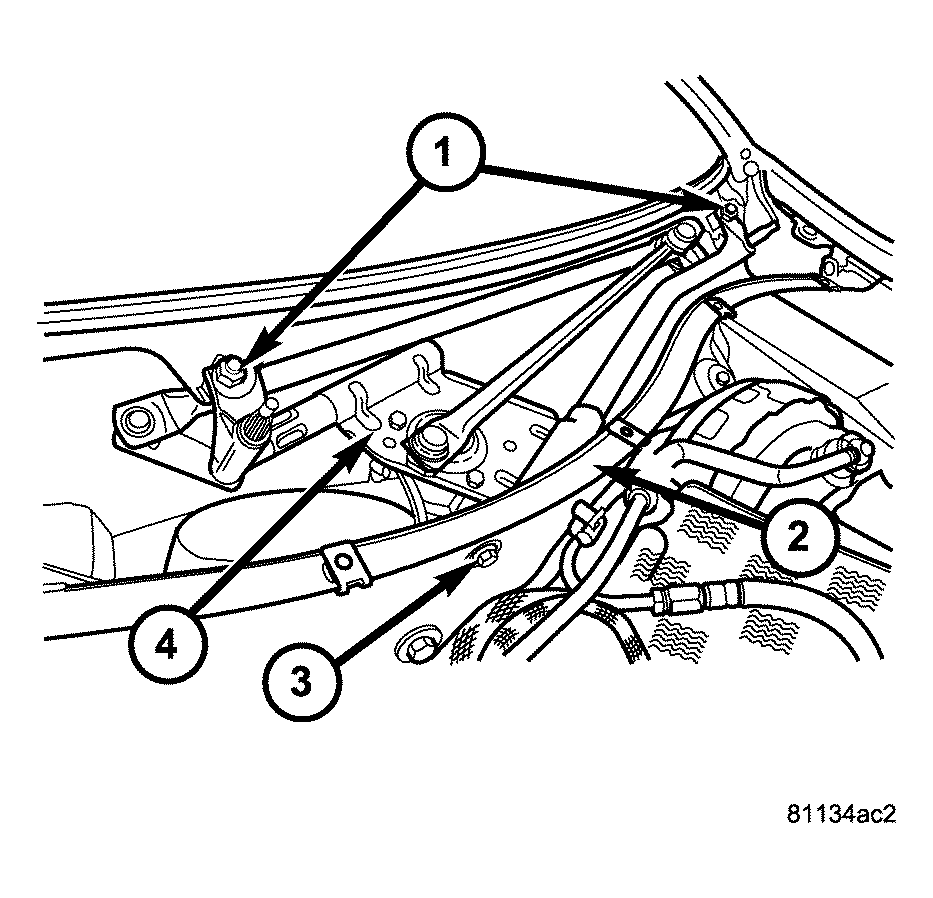 1
2
4
3
81134ac2