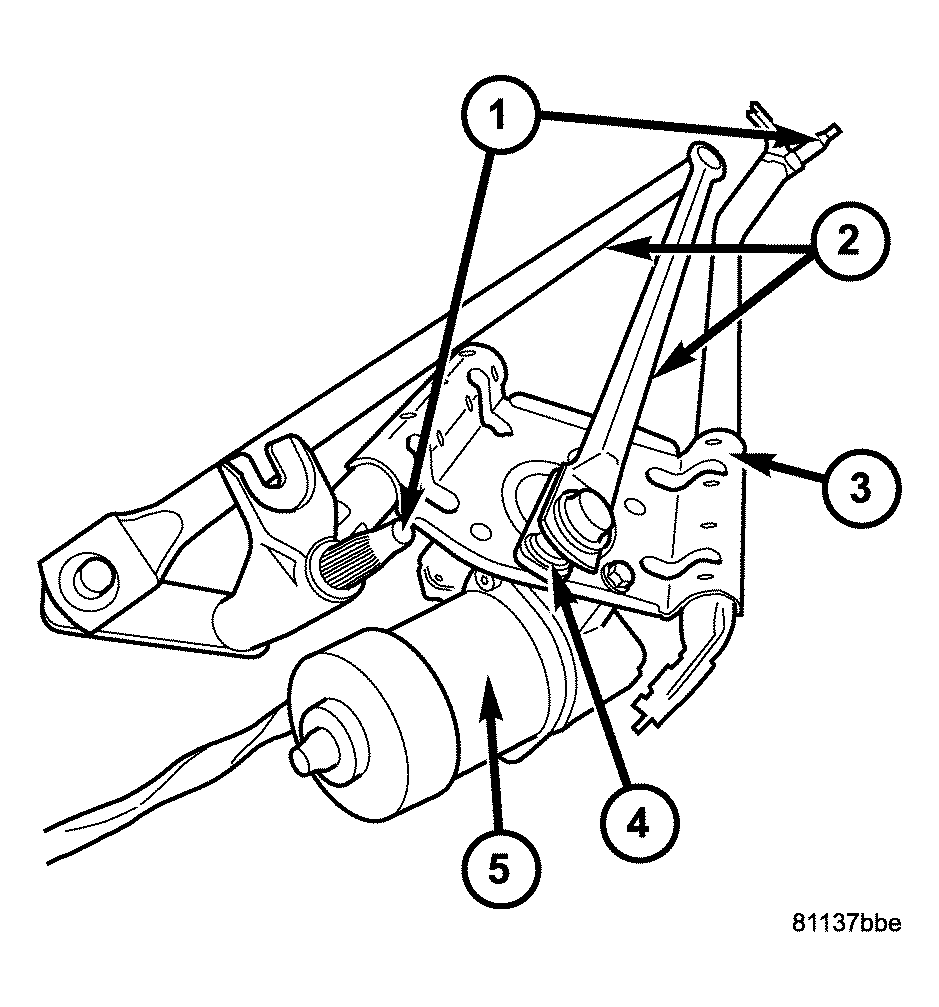 1
2
3
4
5
81137bbe