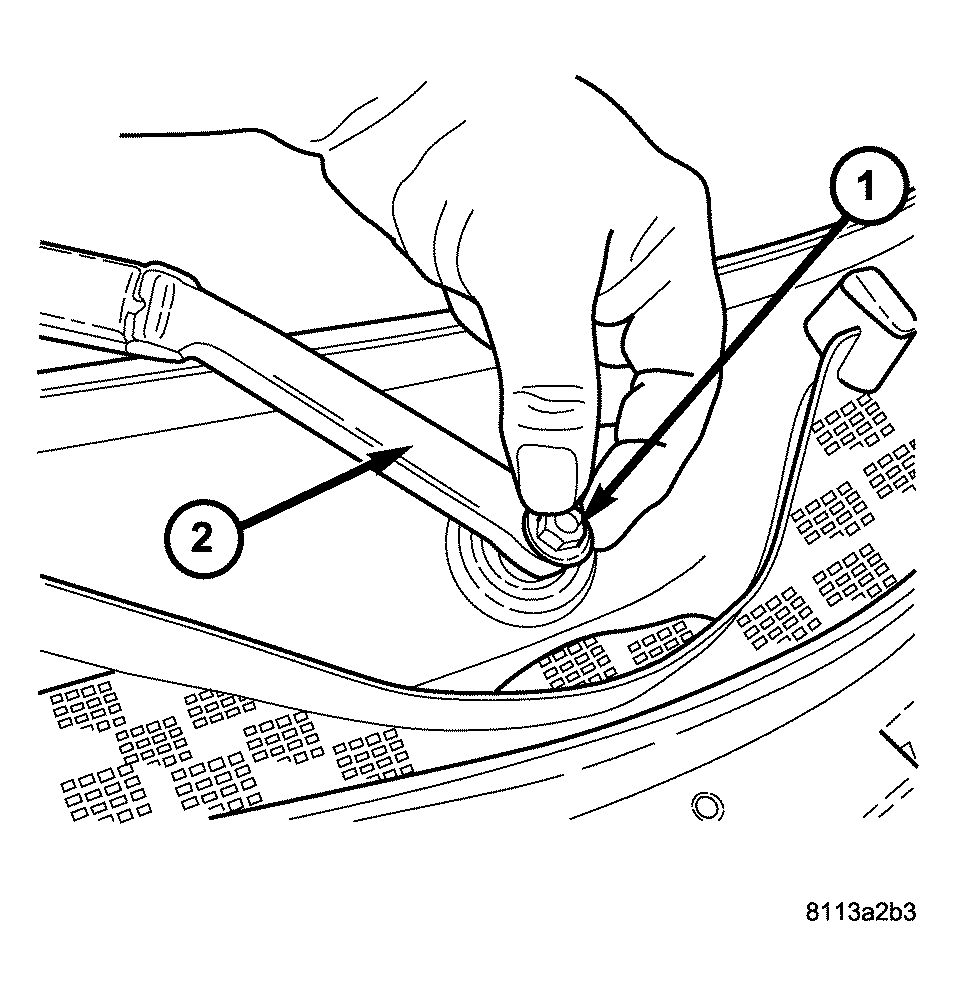 1
2
8113a2b3