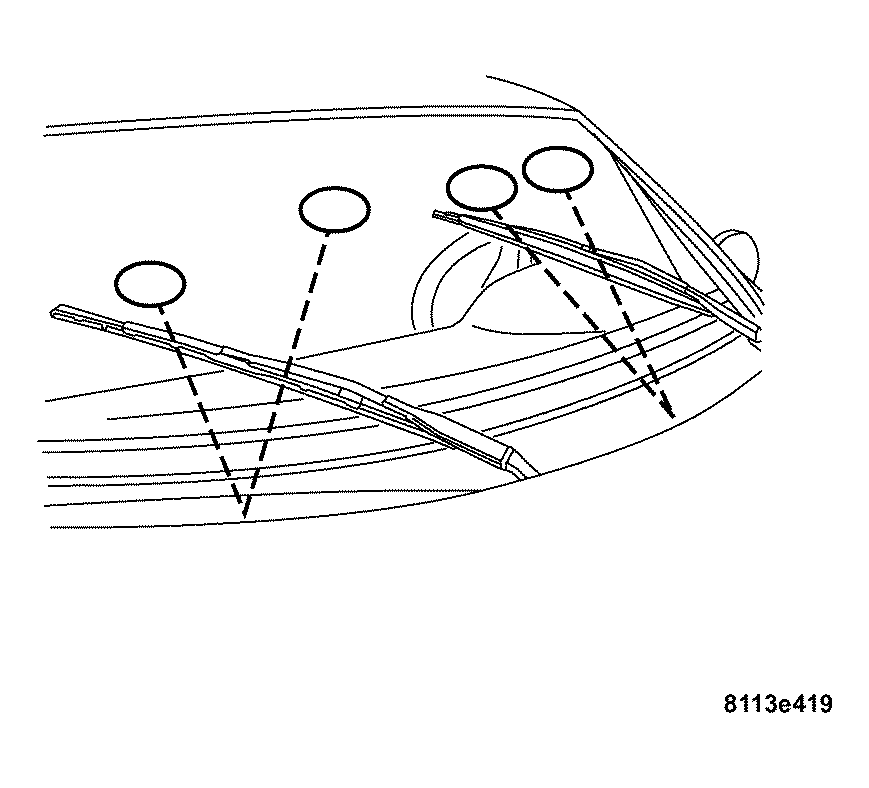 8113e419