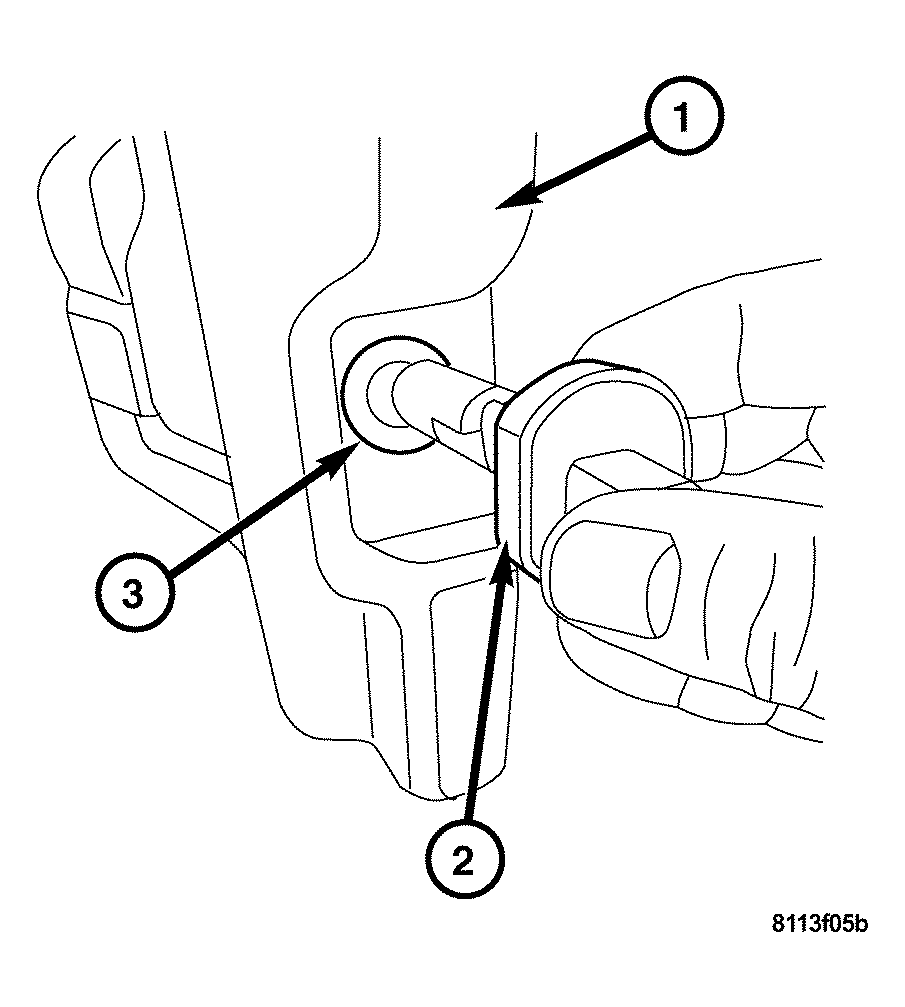 1
3
2
8113f05b