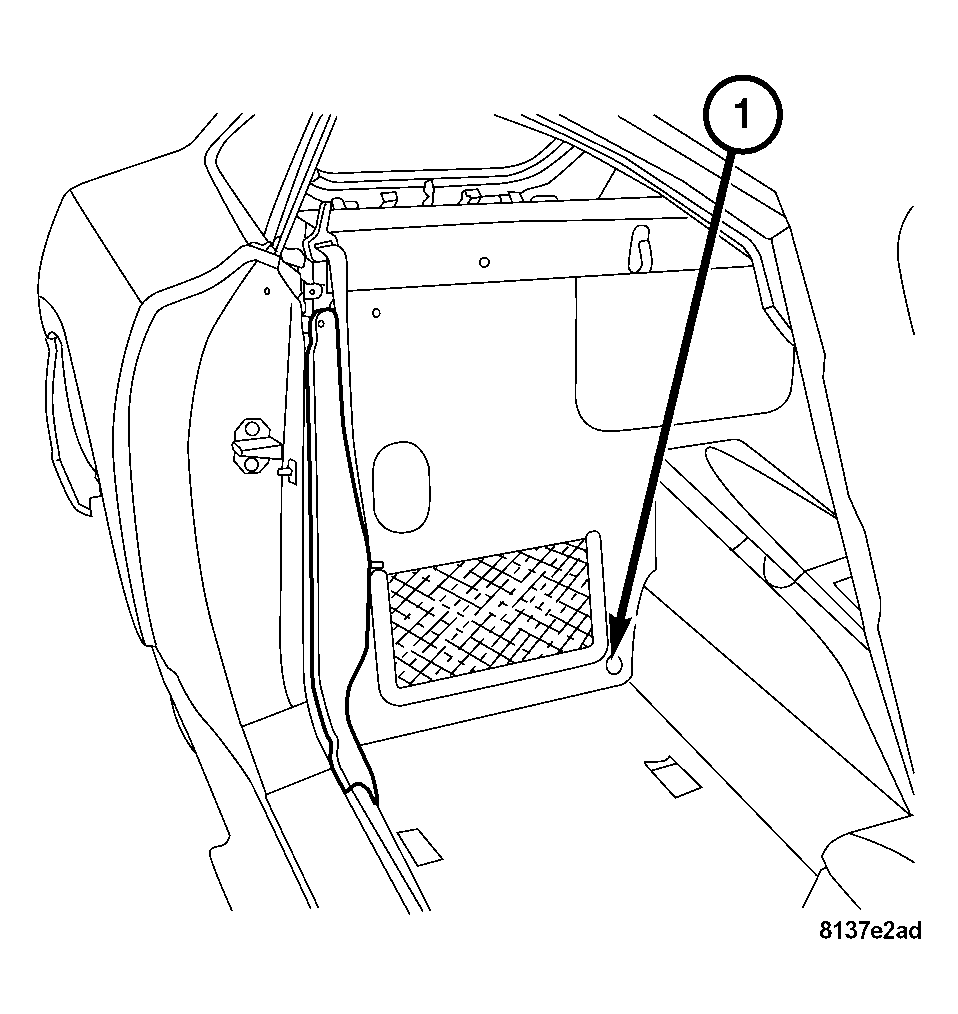 1

8137e2ad