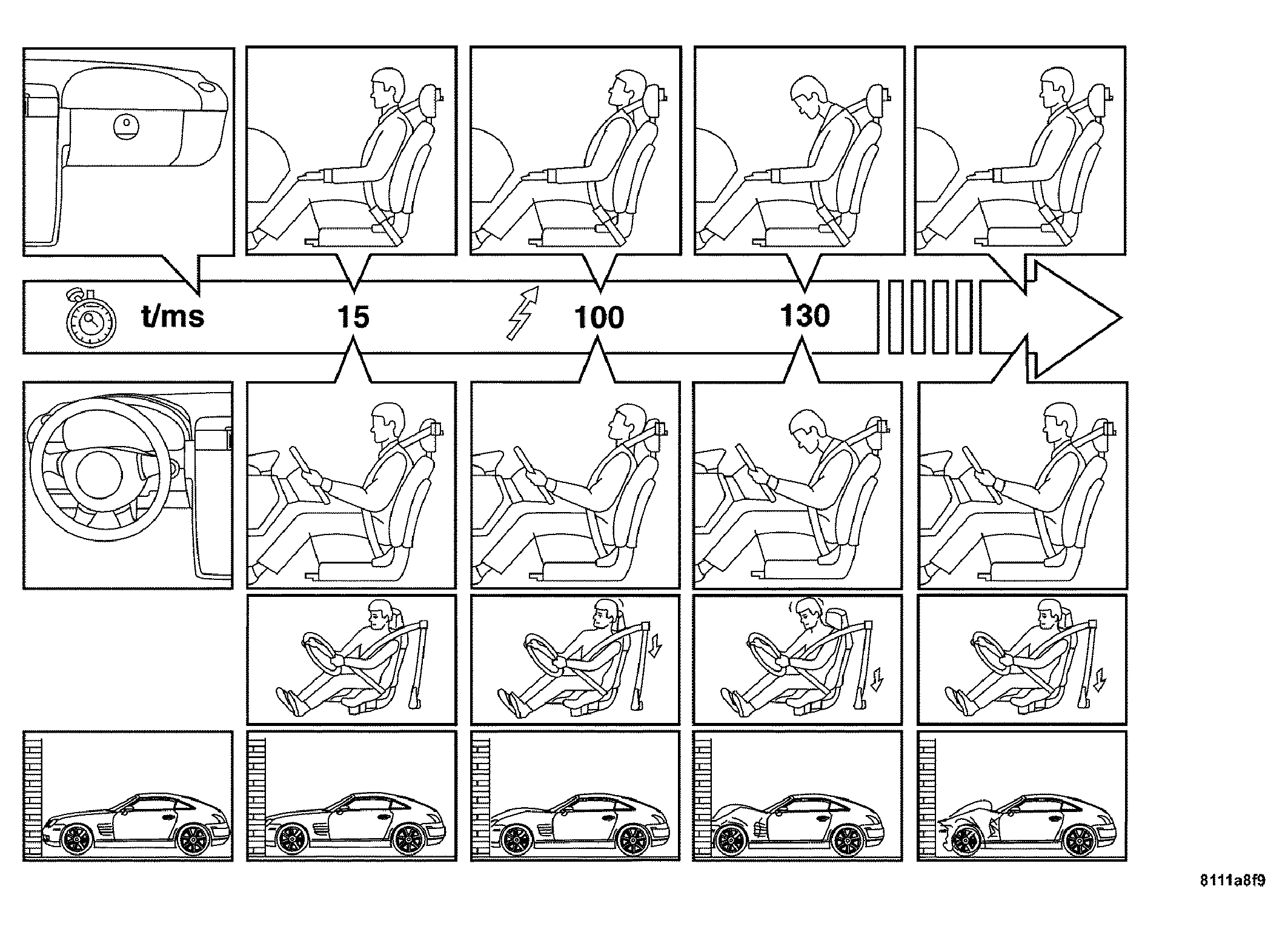 t/ms 15 100 130

8111a8f9