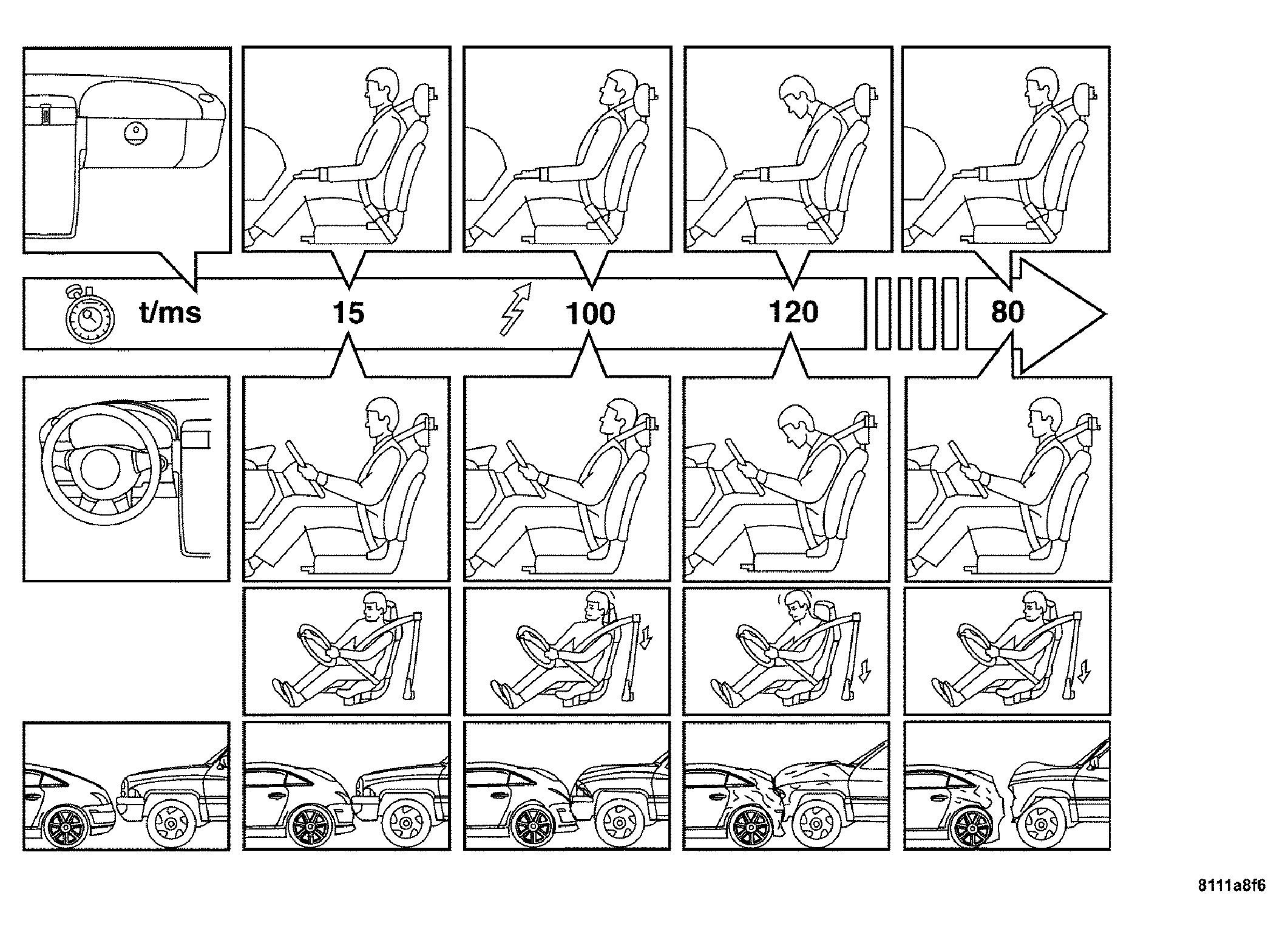 t/ms

15

100

120

80

8111a8f6