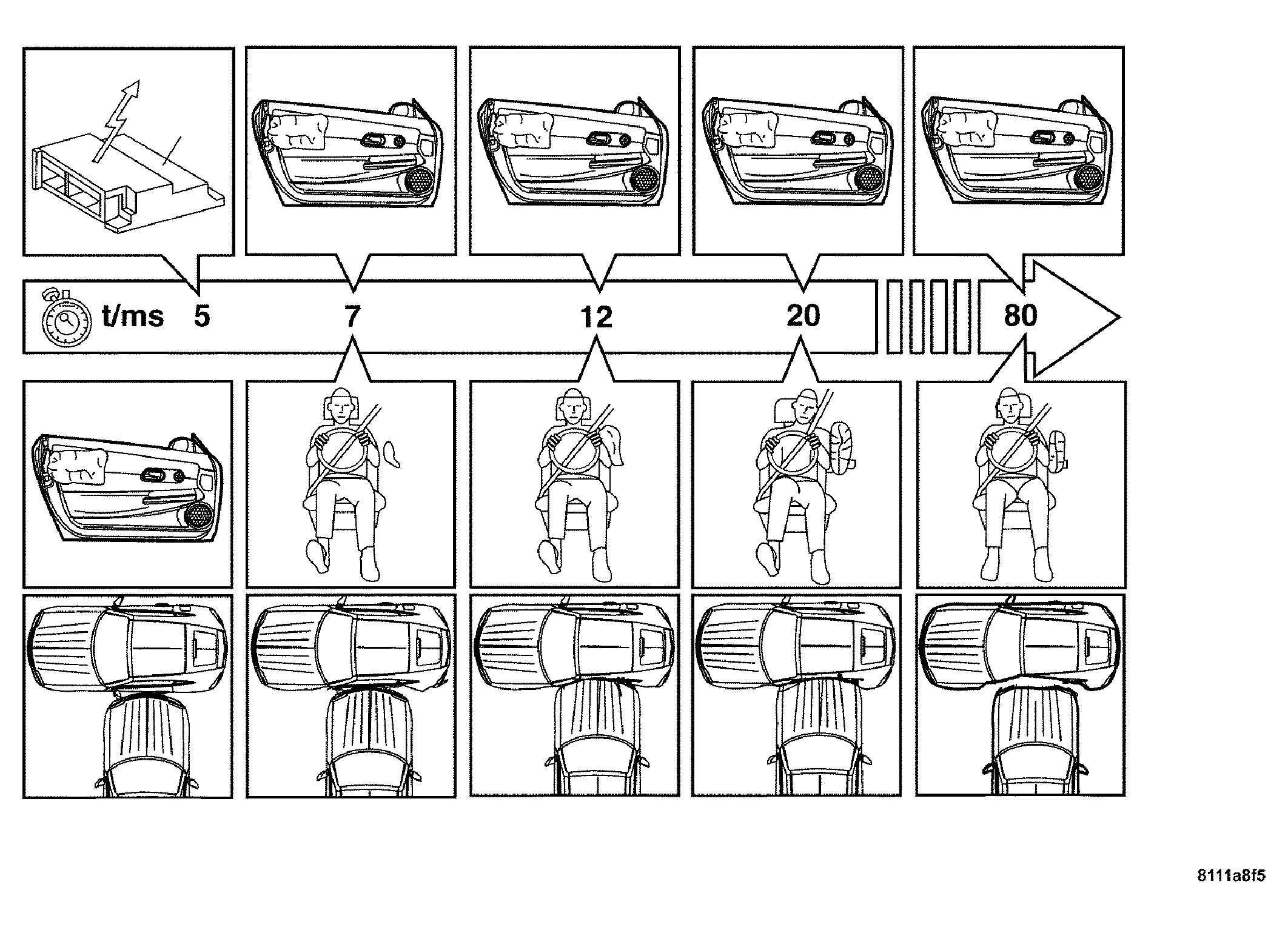 t/ms 5 7 12 20 80

8111a8f5