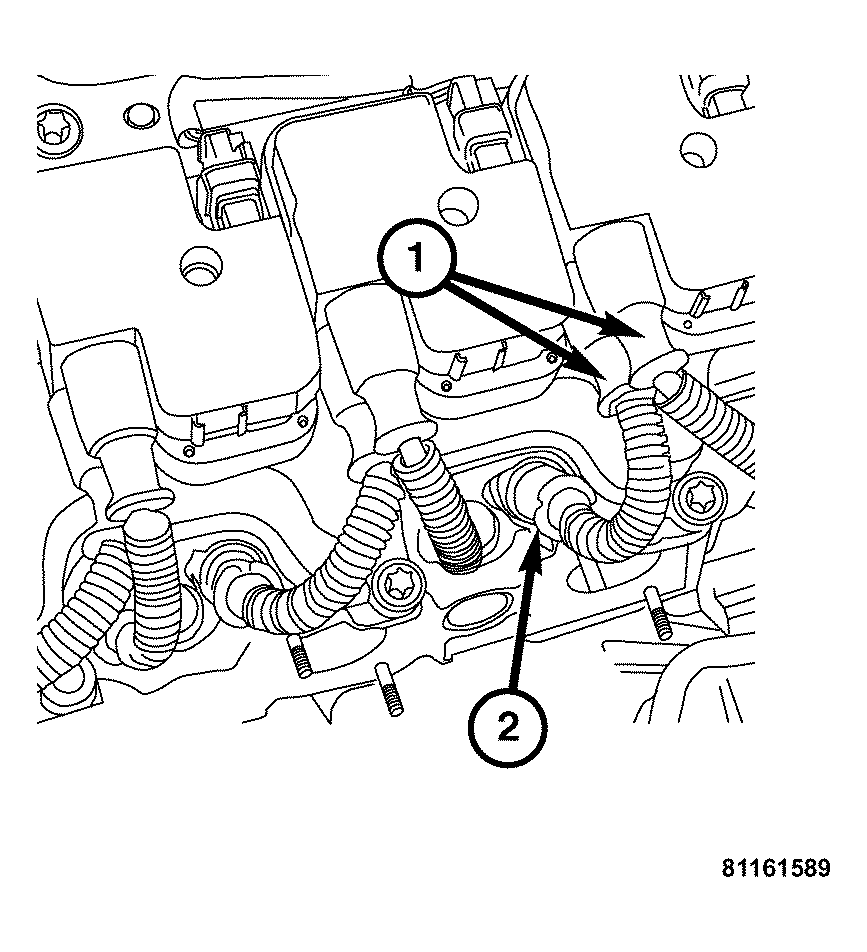 1

2

81161589