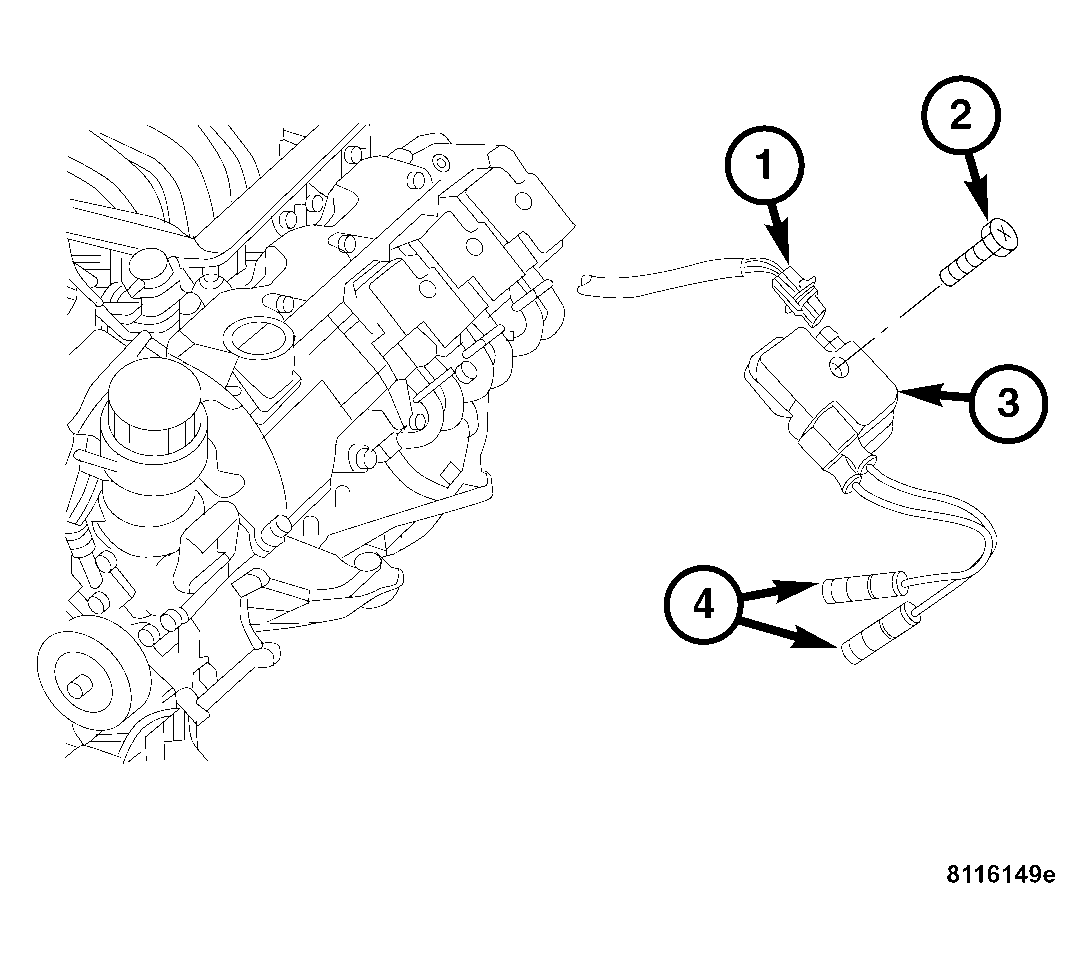 1
2
3
4
8116149e