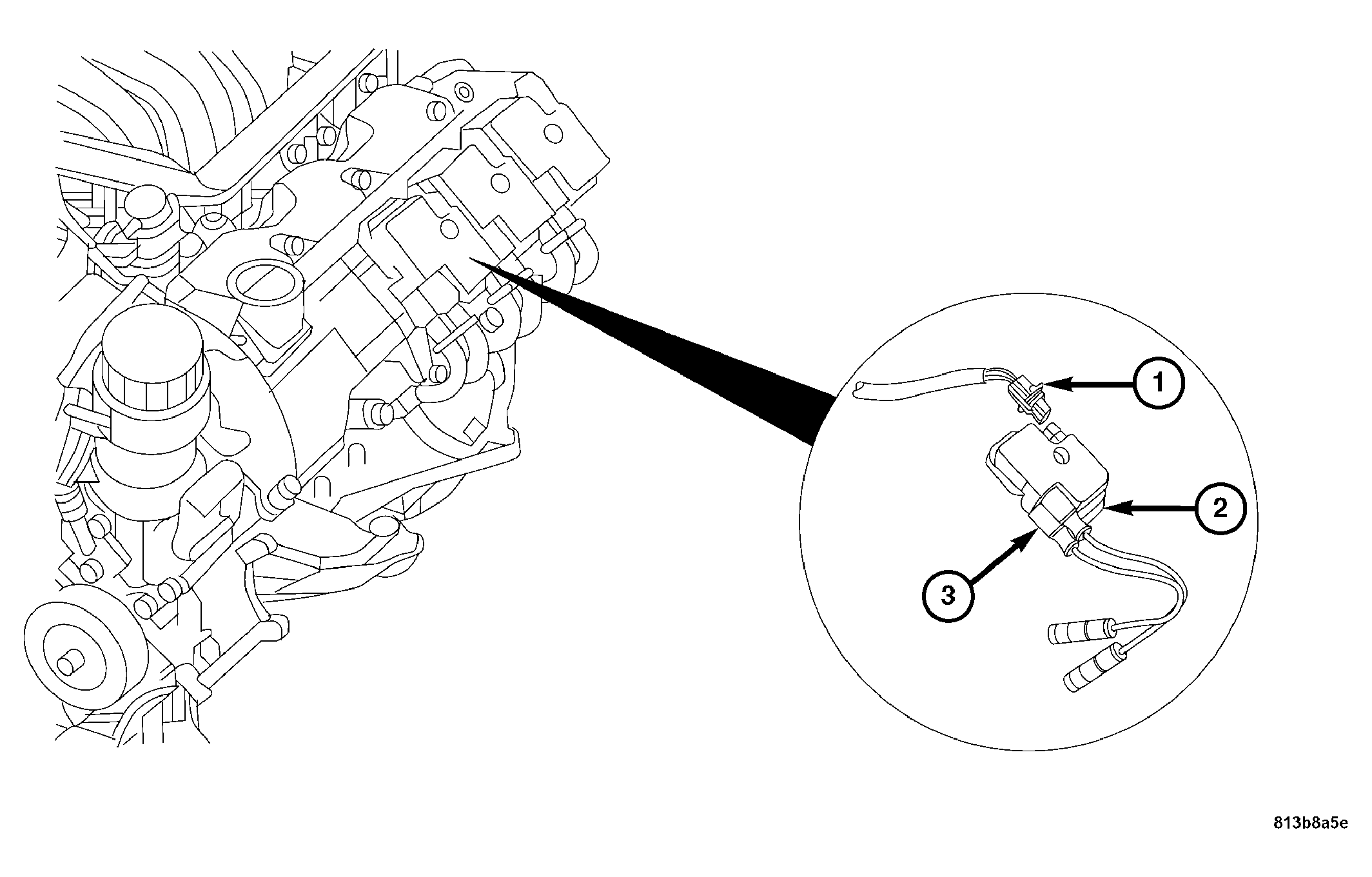 1

2

3

813b8a5e