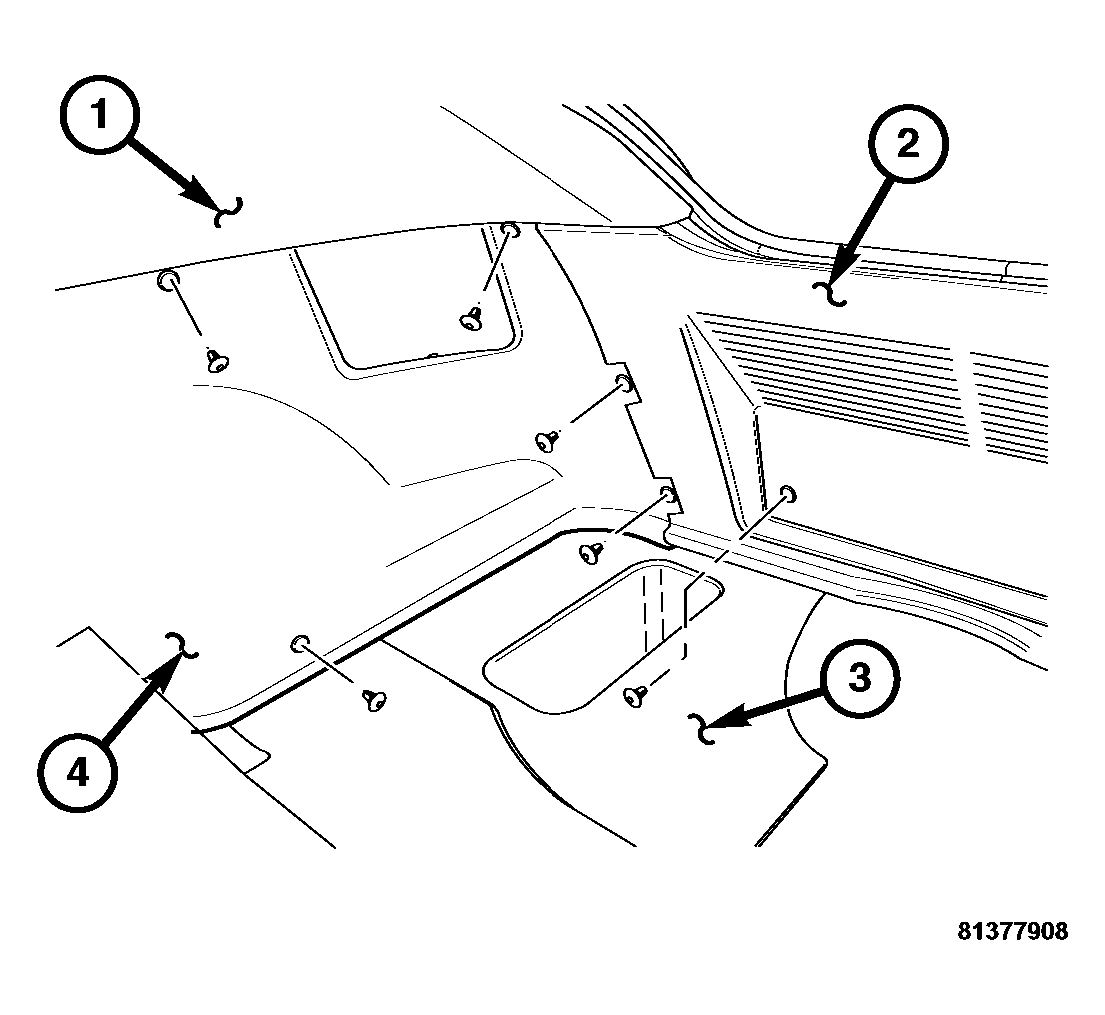 1
2
3
4
81377908