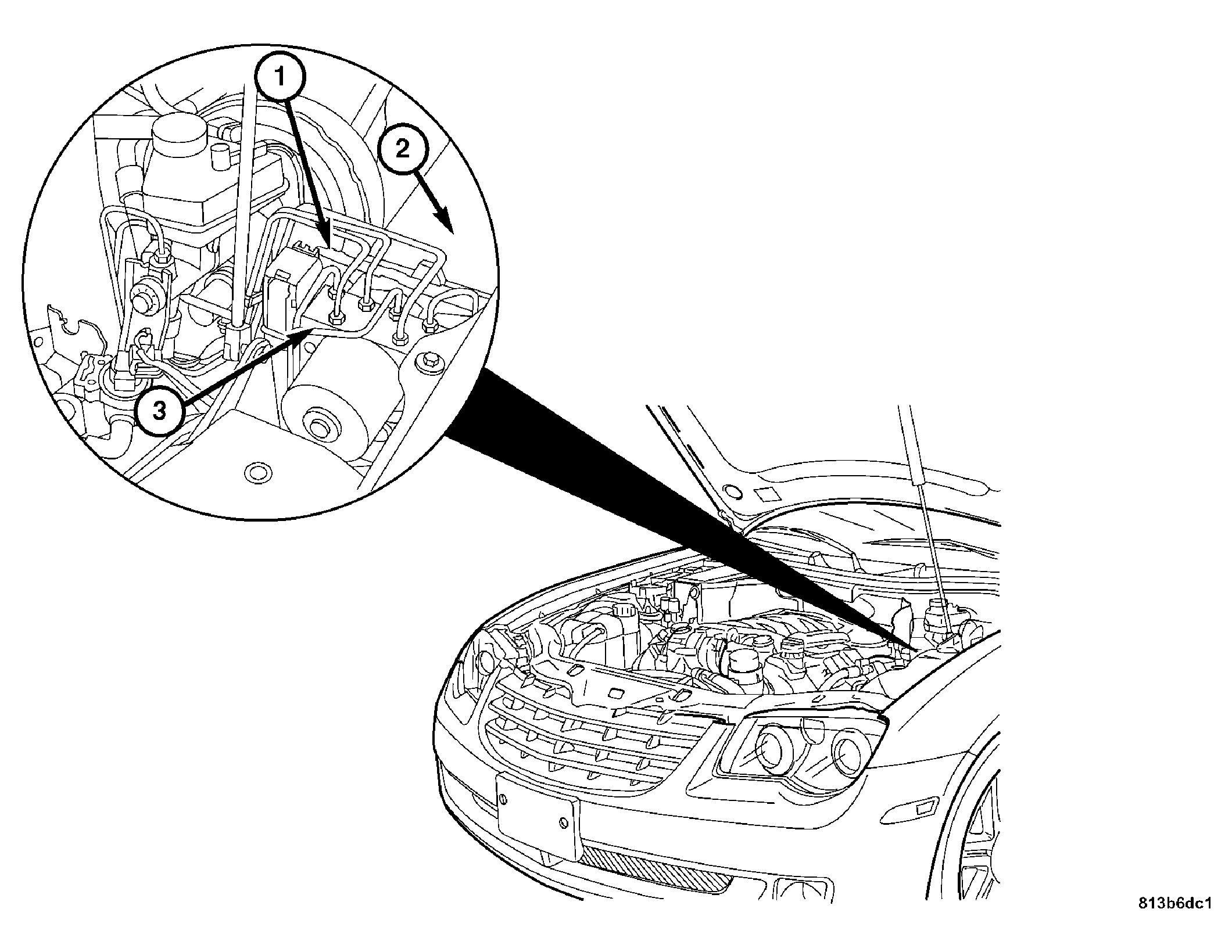 1
2
3
813b6dc1