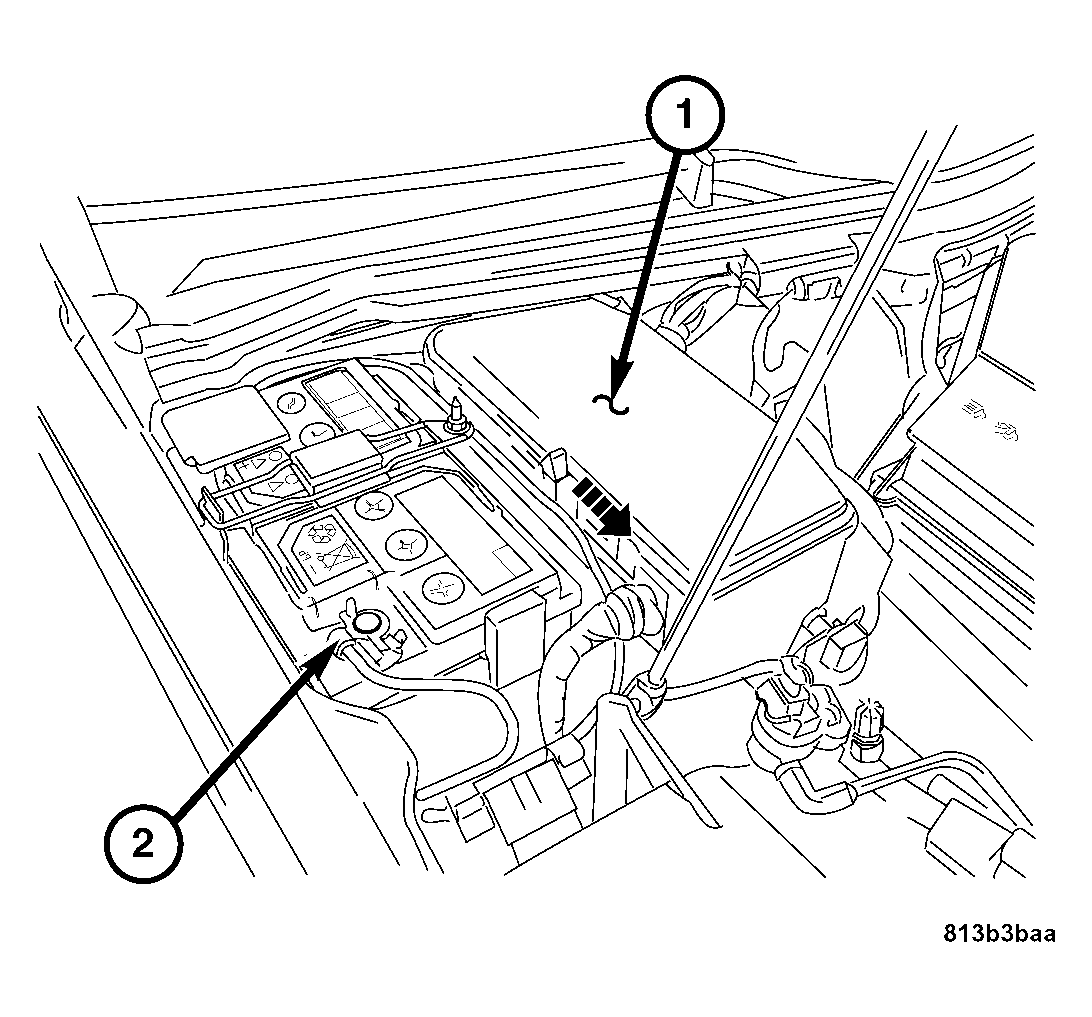 1

2

813b3baa