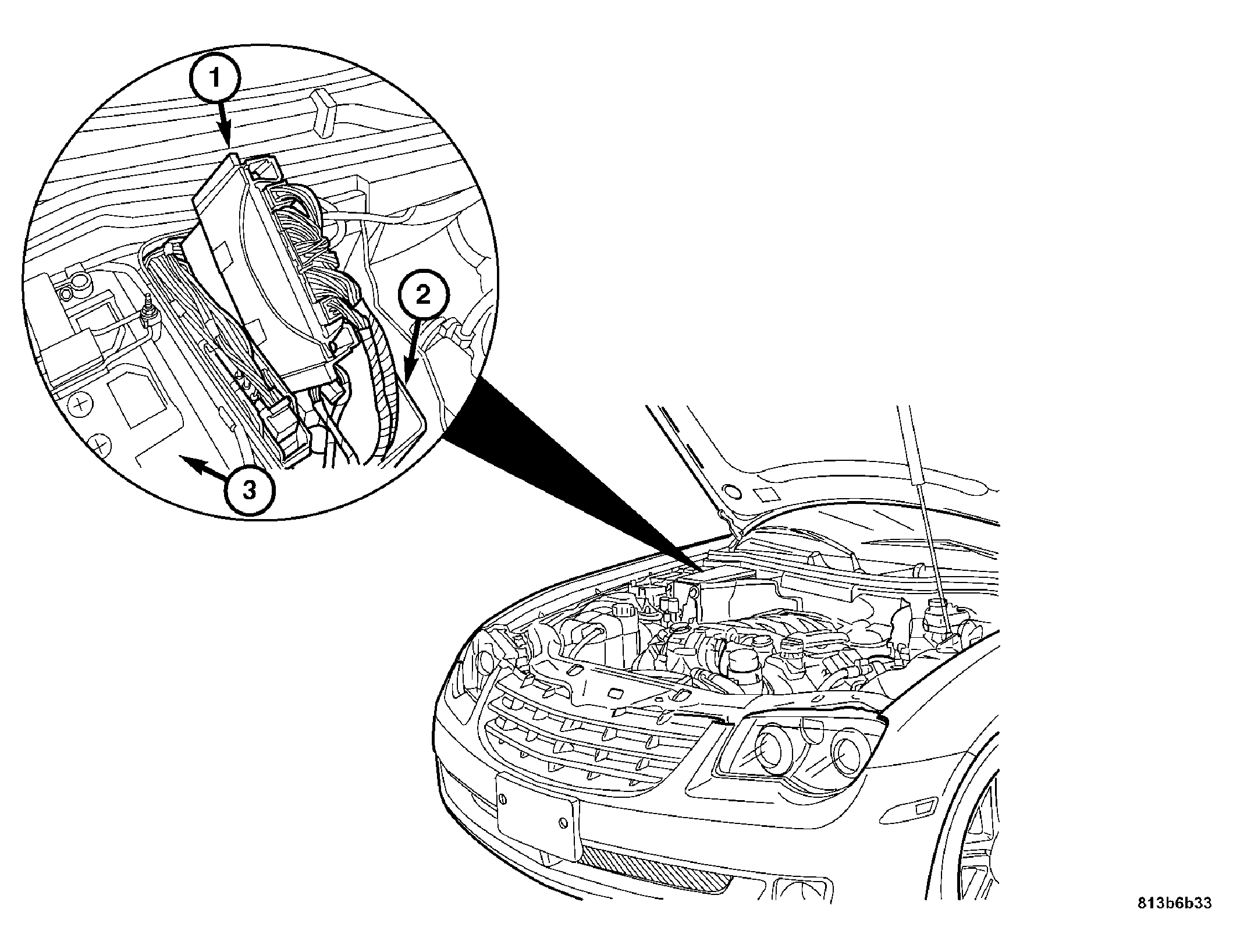 1
2
3
813b6b33