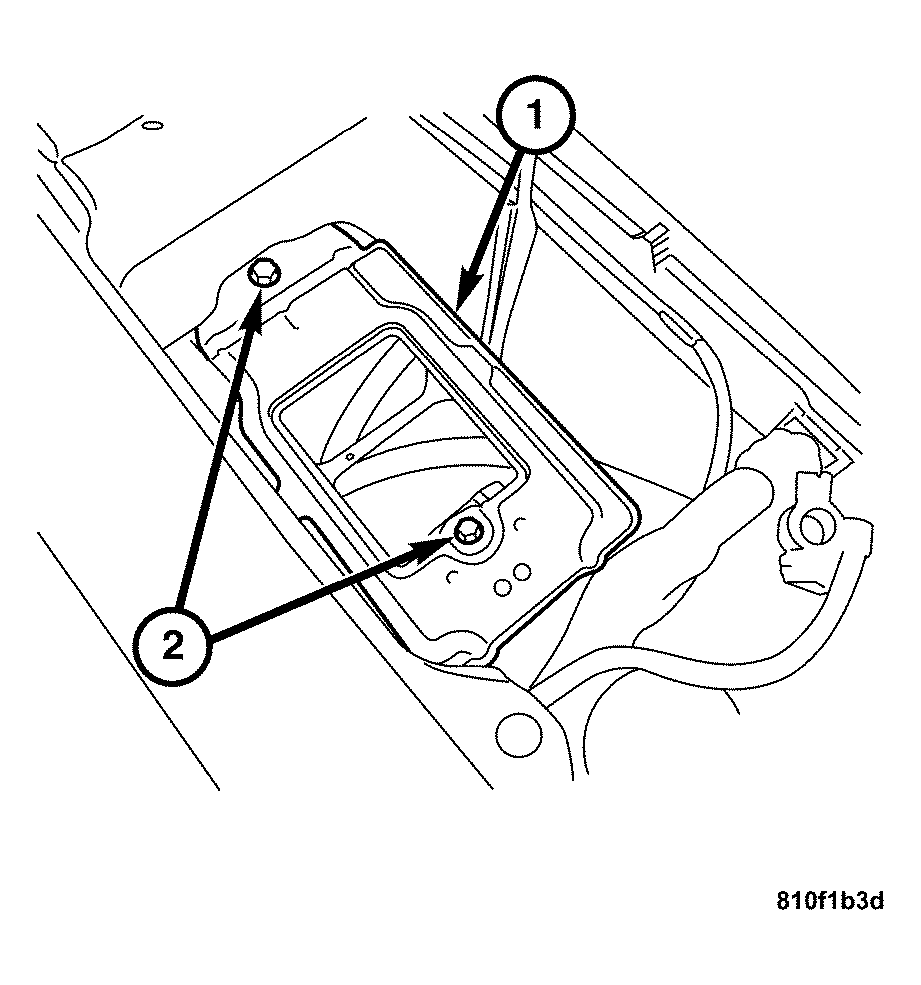 1

2

810f1b3d