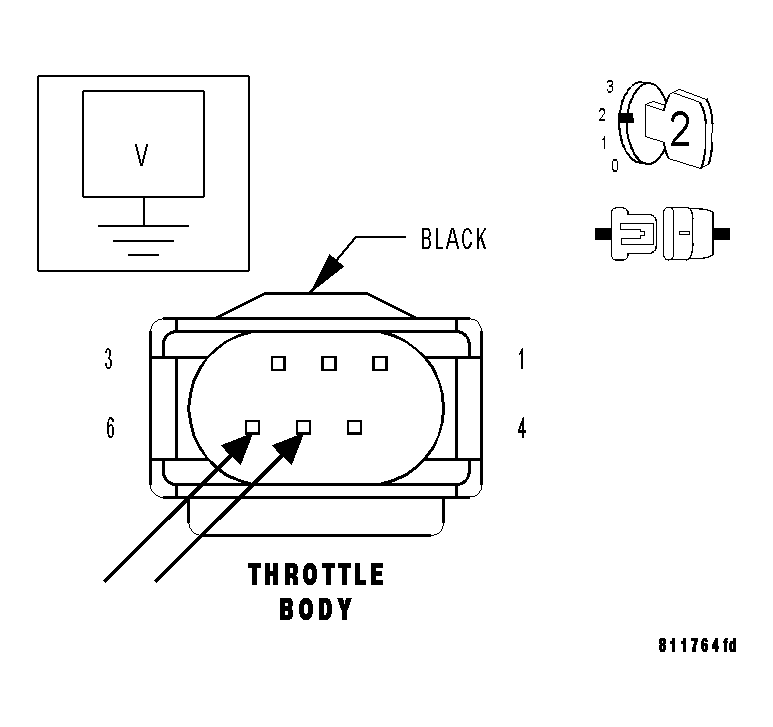 V

3
2
1
0

2

BLACK

3

1

6

4

THROTTLE
BODY

811764fd