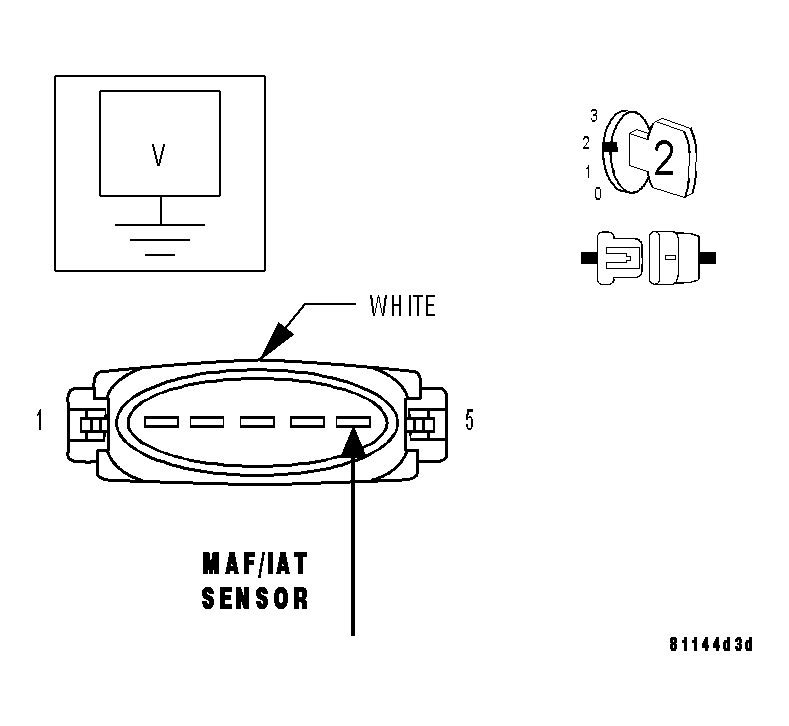 V

3
2
1
0
2

WHITE

1

5

MAF/IAT
SENSOR

81144d3d