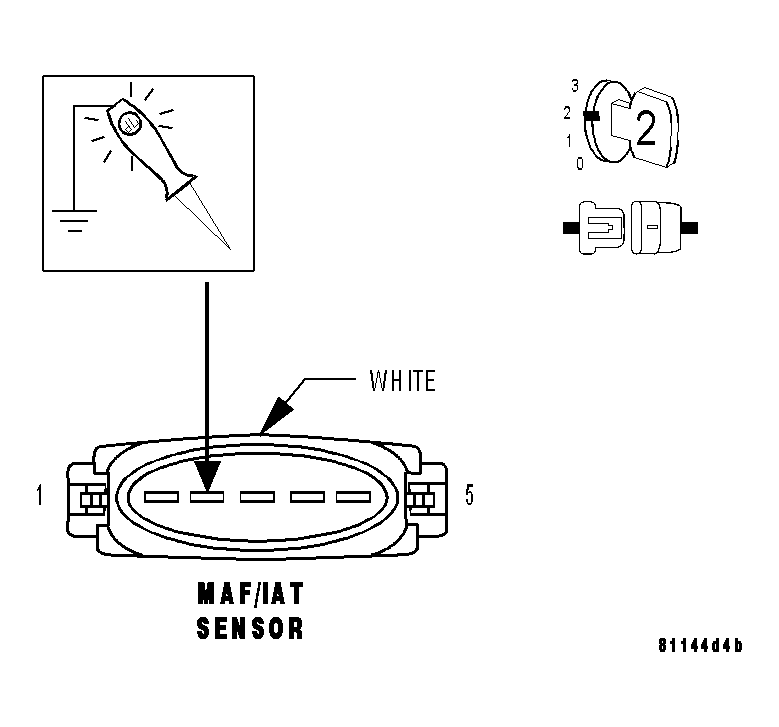 3
2
1
0
2

WHITE

1

5

MAF/IAT
SENSOR

81144d4b