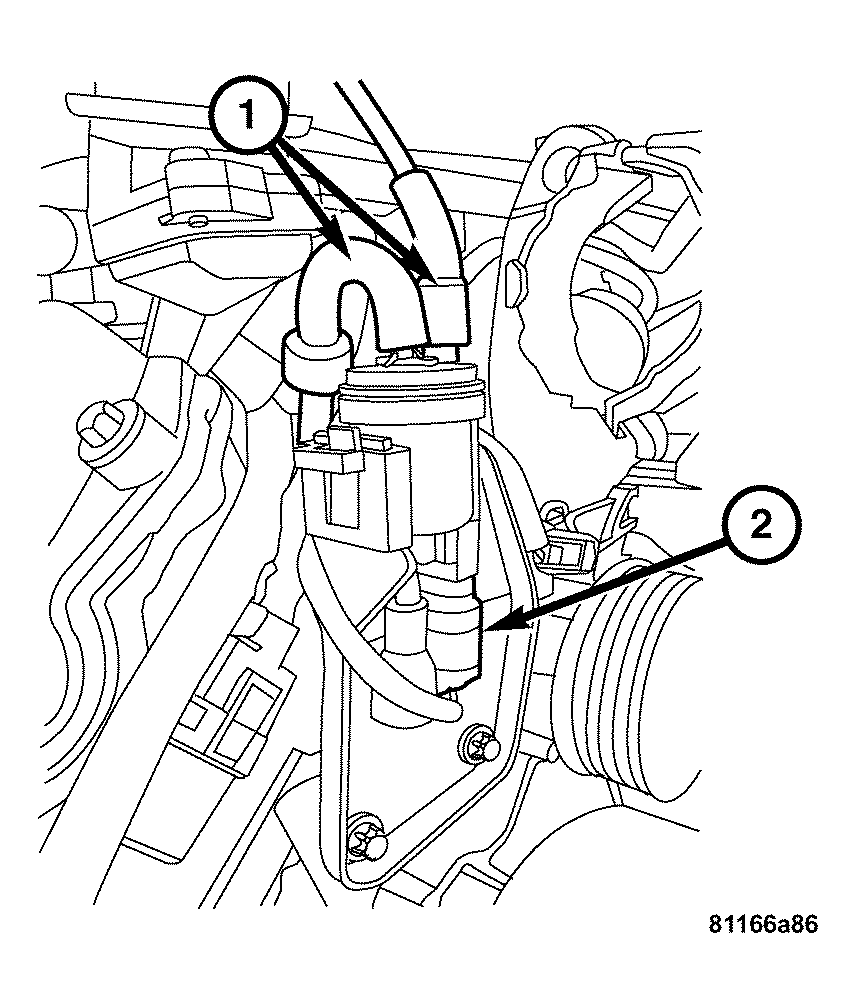 1

2

81166a86