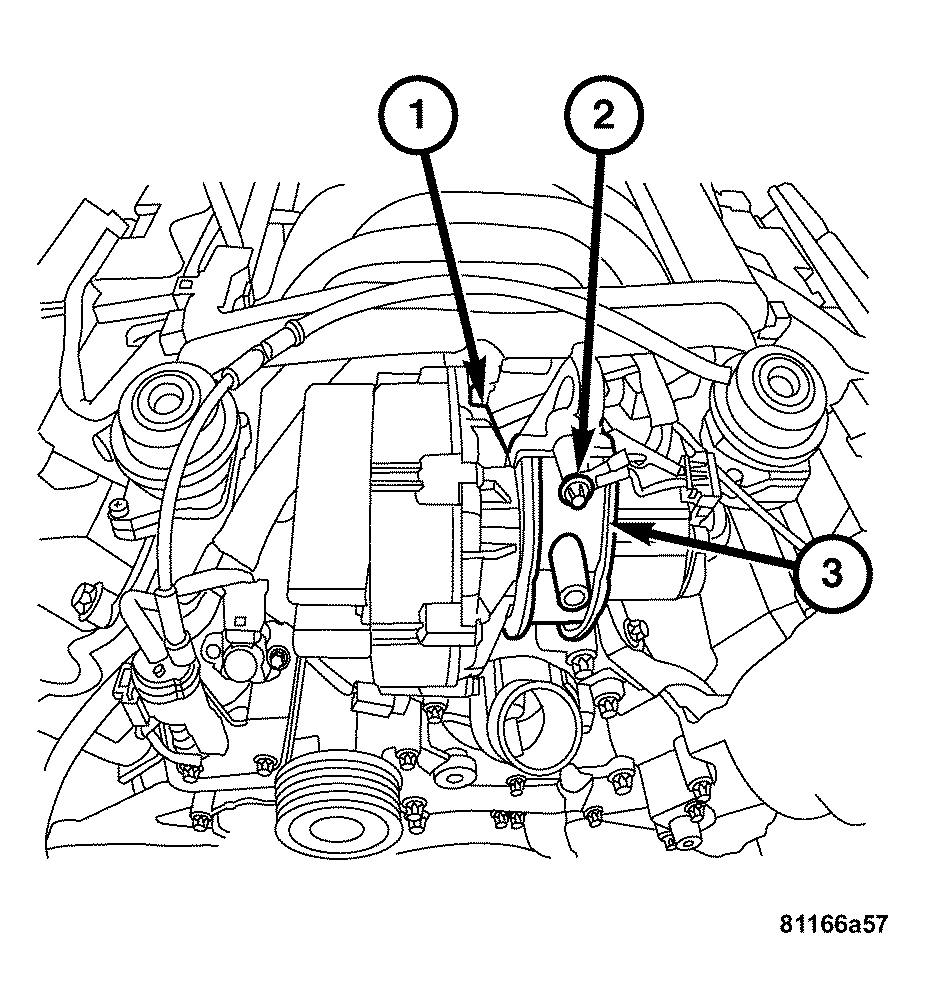 1
2
3
81166a57