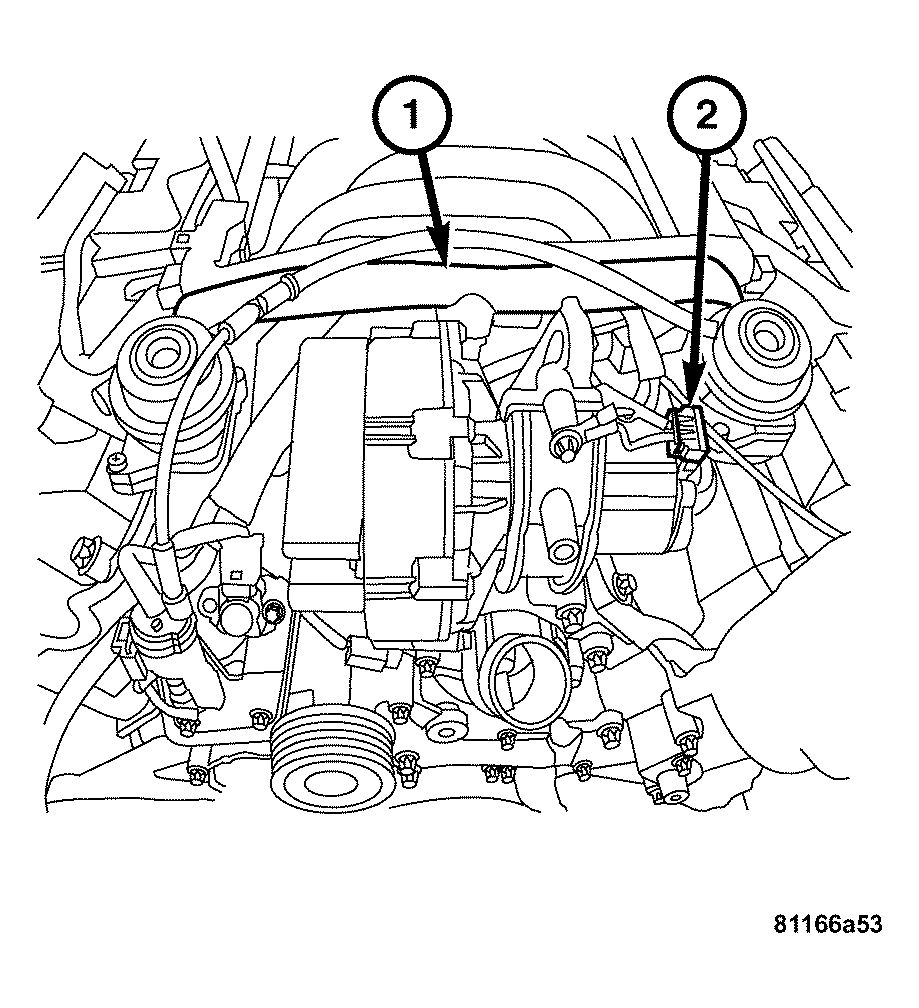 1
2

81166a53