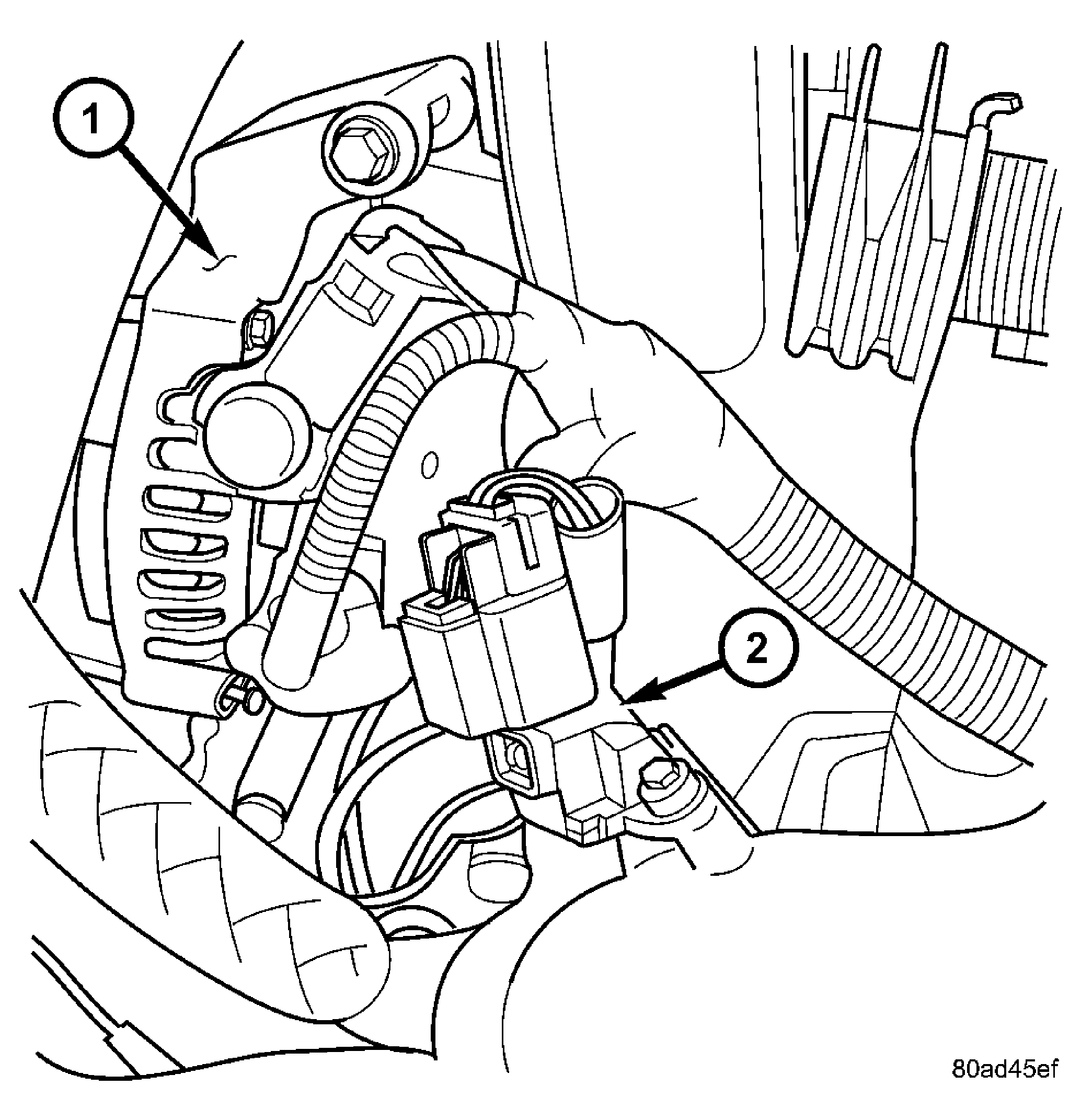 1

2

80ad45ef