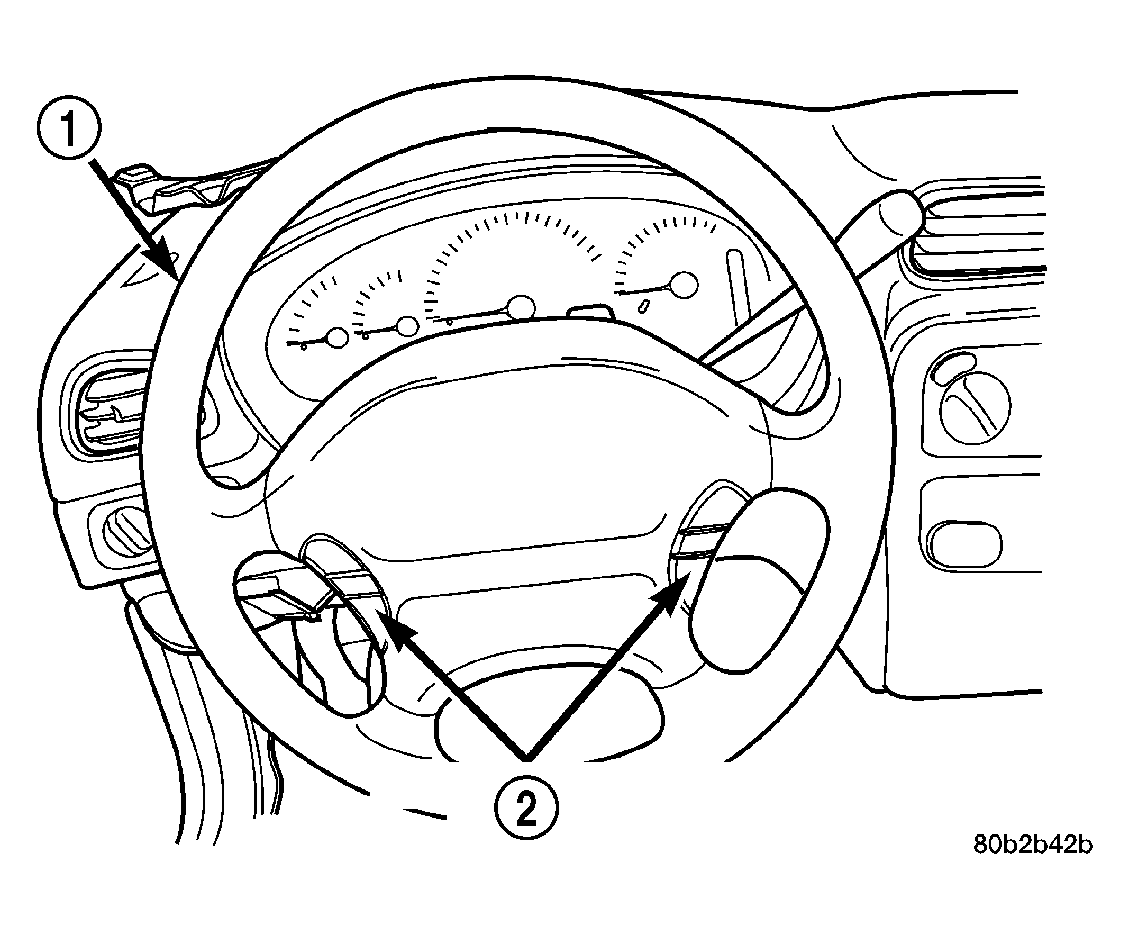 1
2
80b2b42b