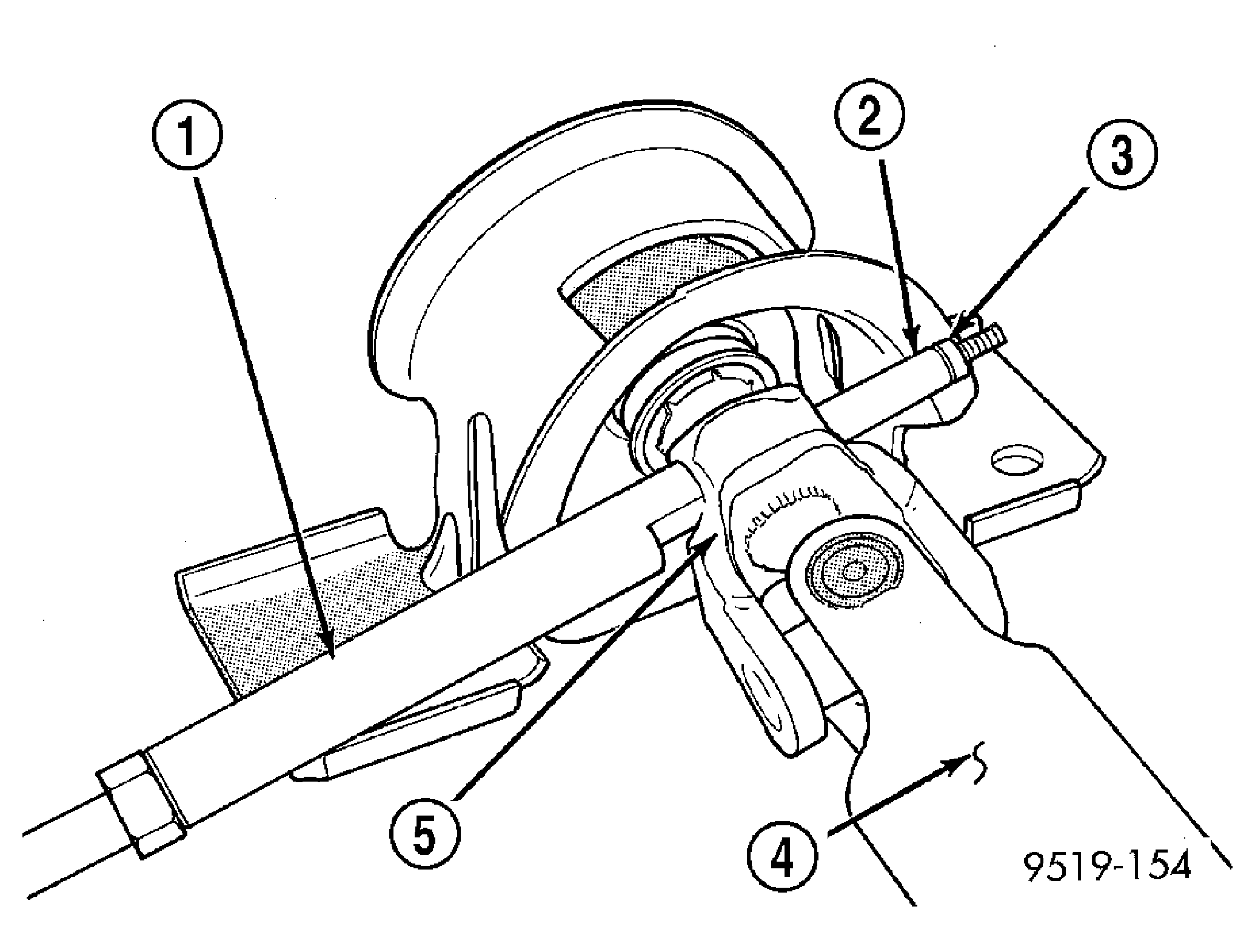 1
2
3
5
4
9519-154