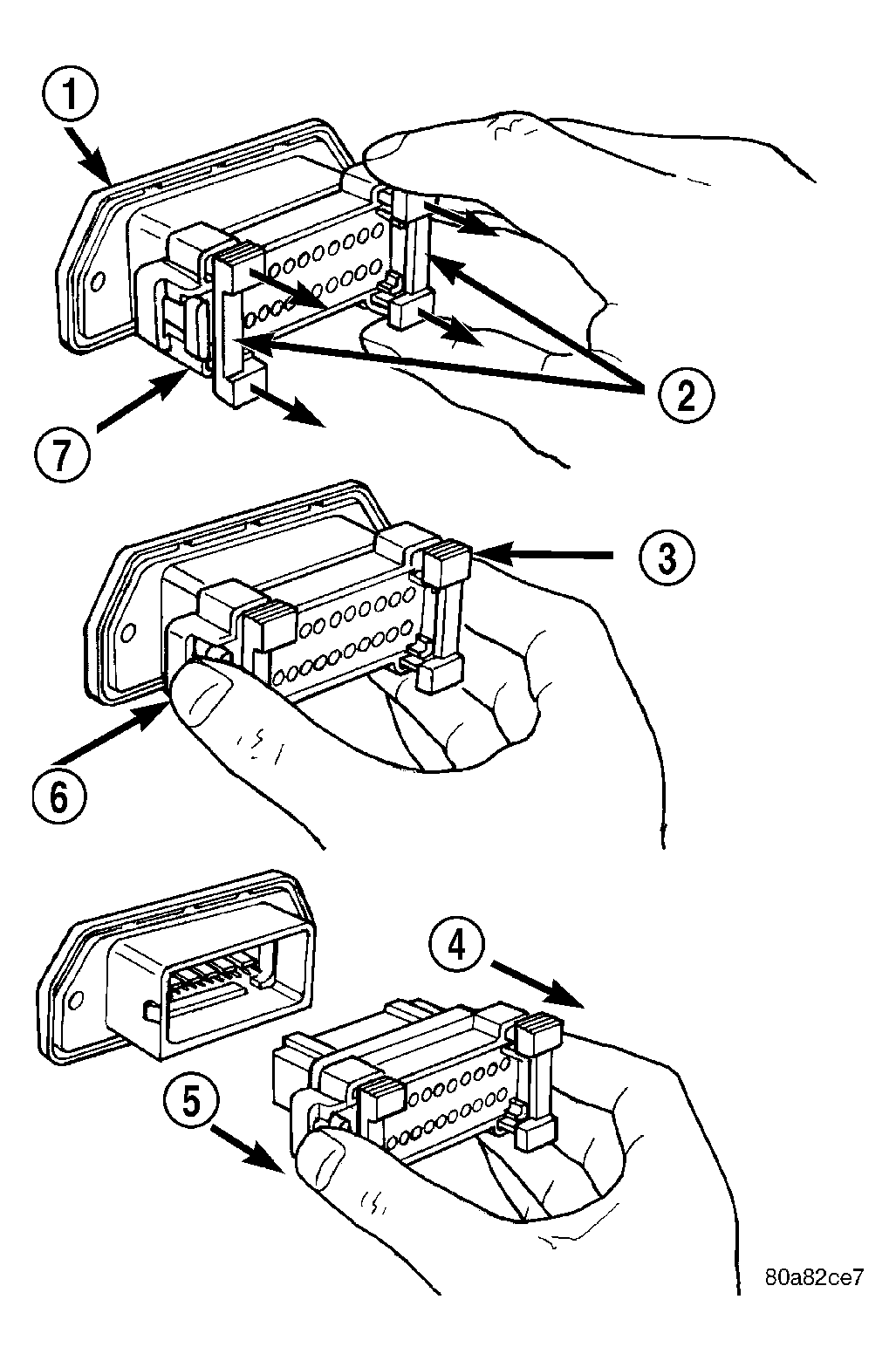 1
2
7
3
6
4
5
80a82ce7