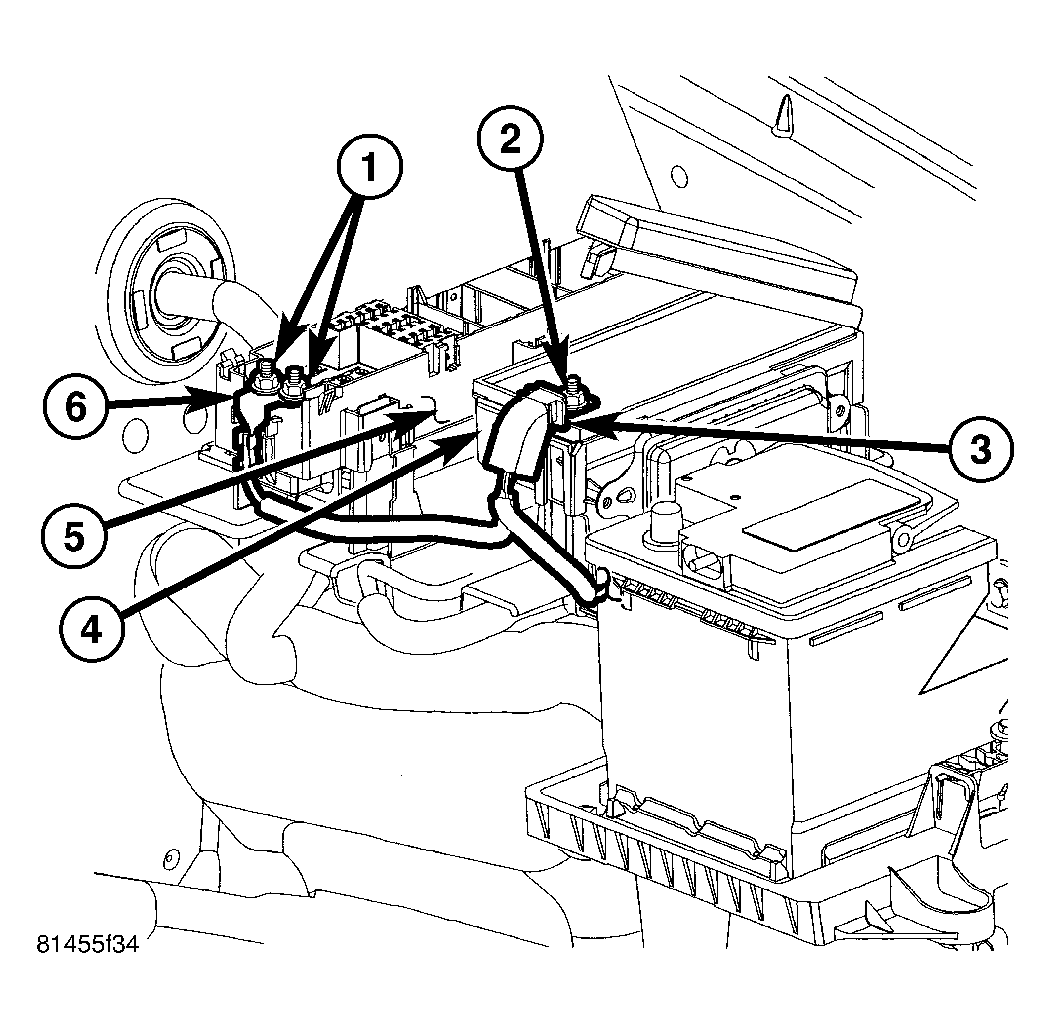 1
2
6
3
5
4
81455f34