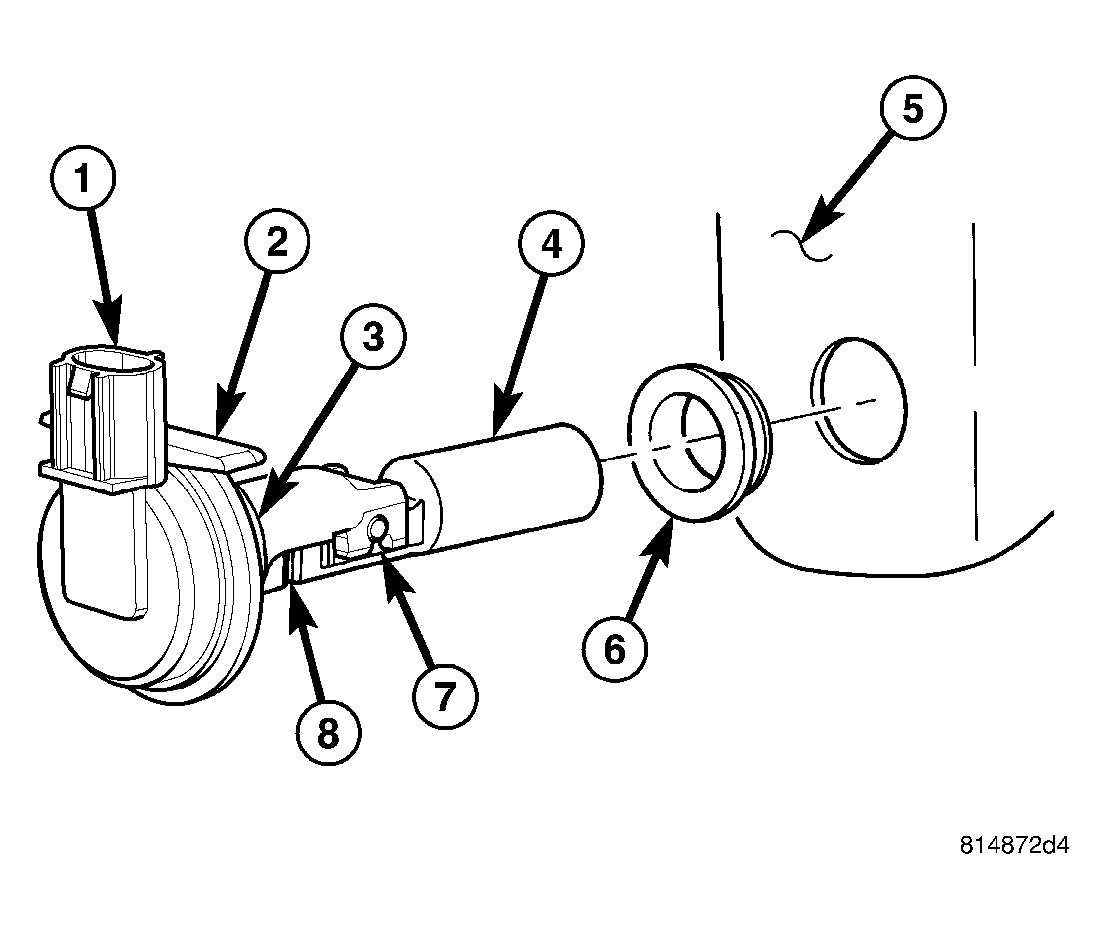 1
2
3
4
5
6
7
8
814872d4